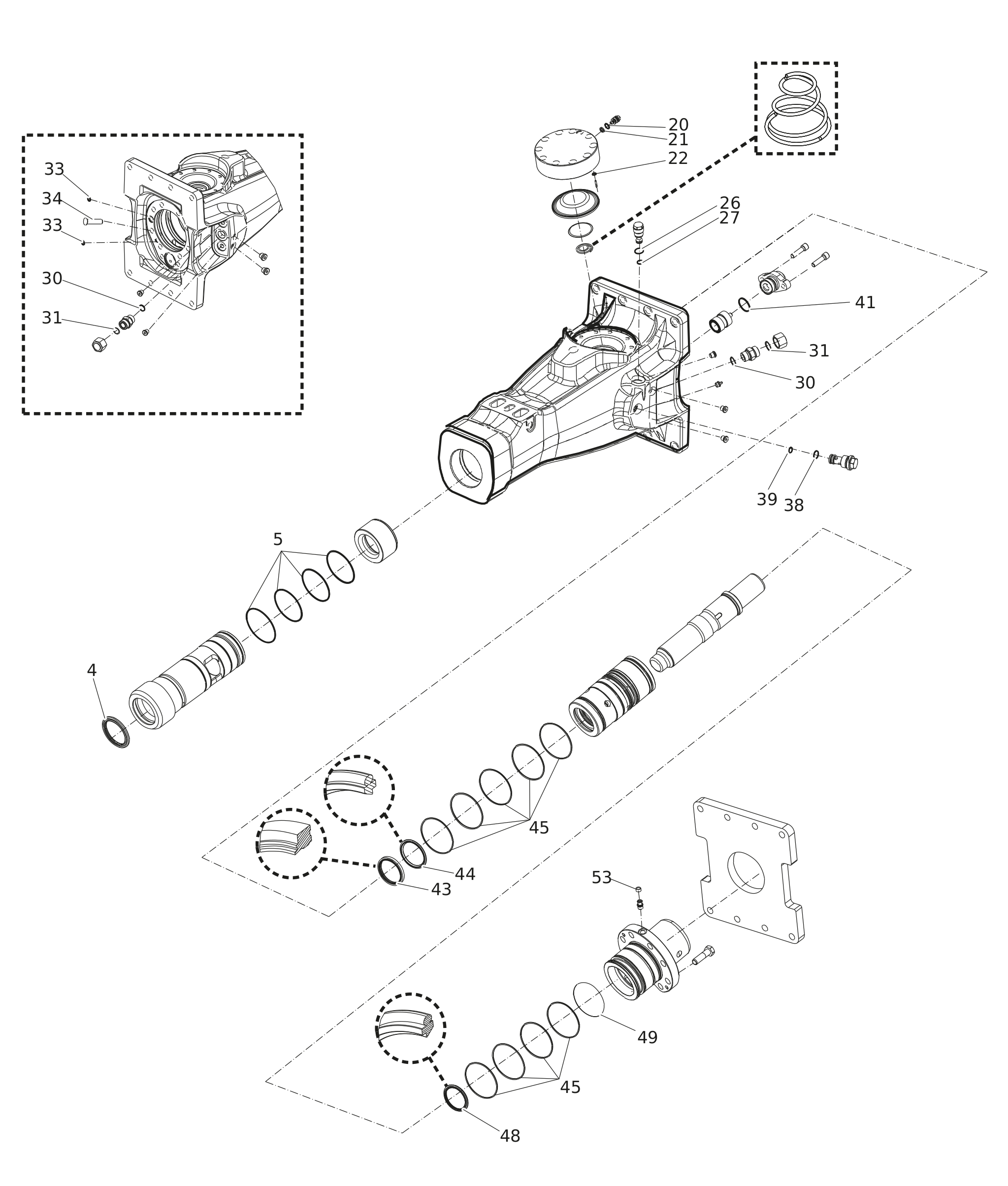 33
34
33
30
31
20
21
22
26
27
41
31
30
39
38
5
4
45
44
43
53
49
45
48