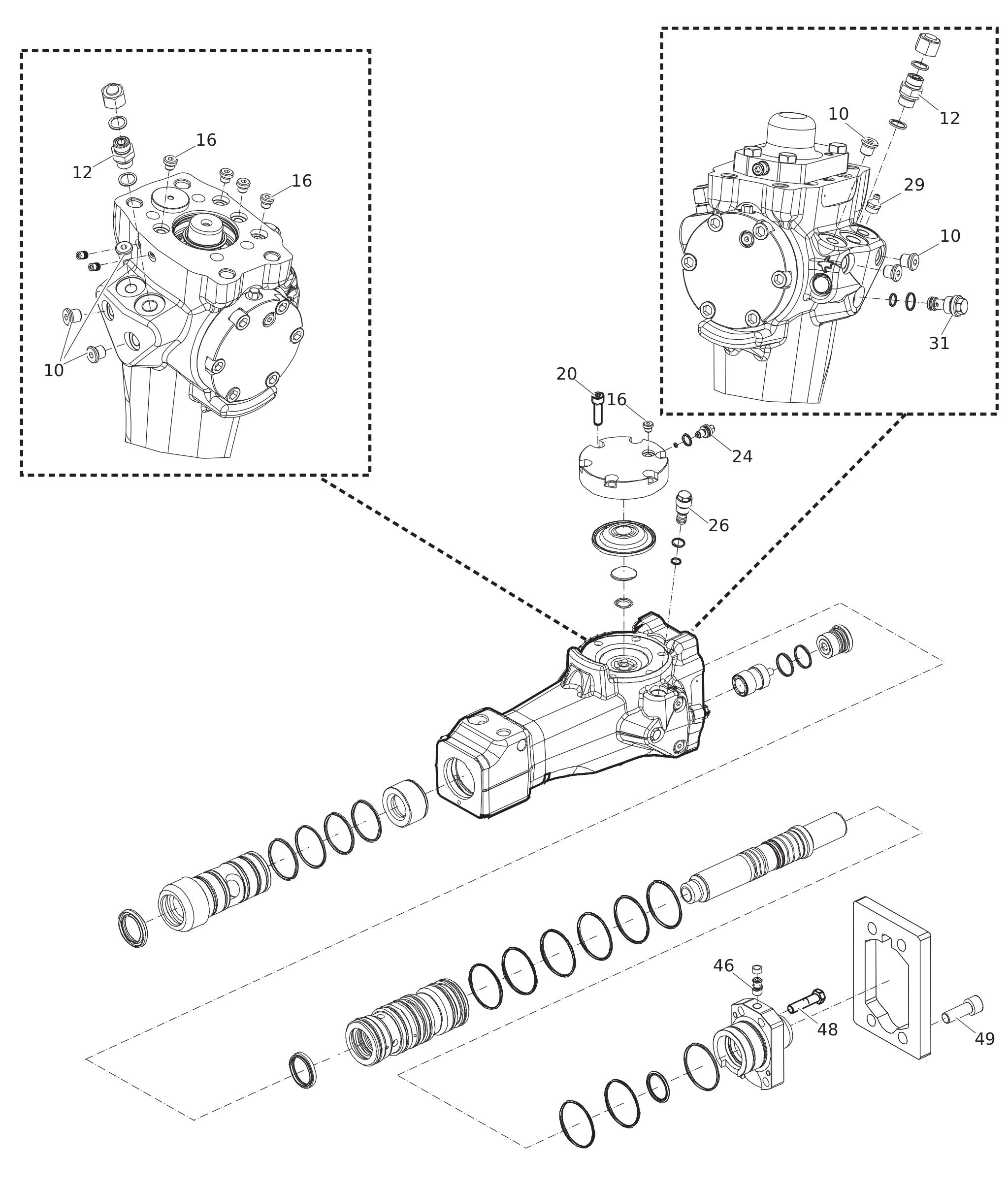 16
12
16
10
10
12
29
10
31
20
16
24
26
46
48
49