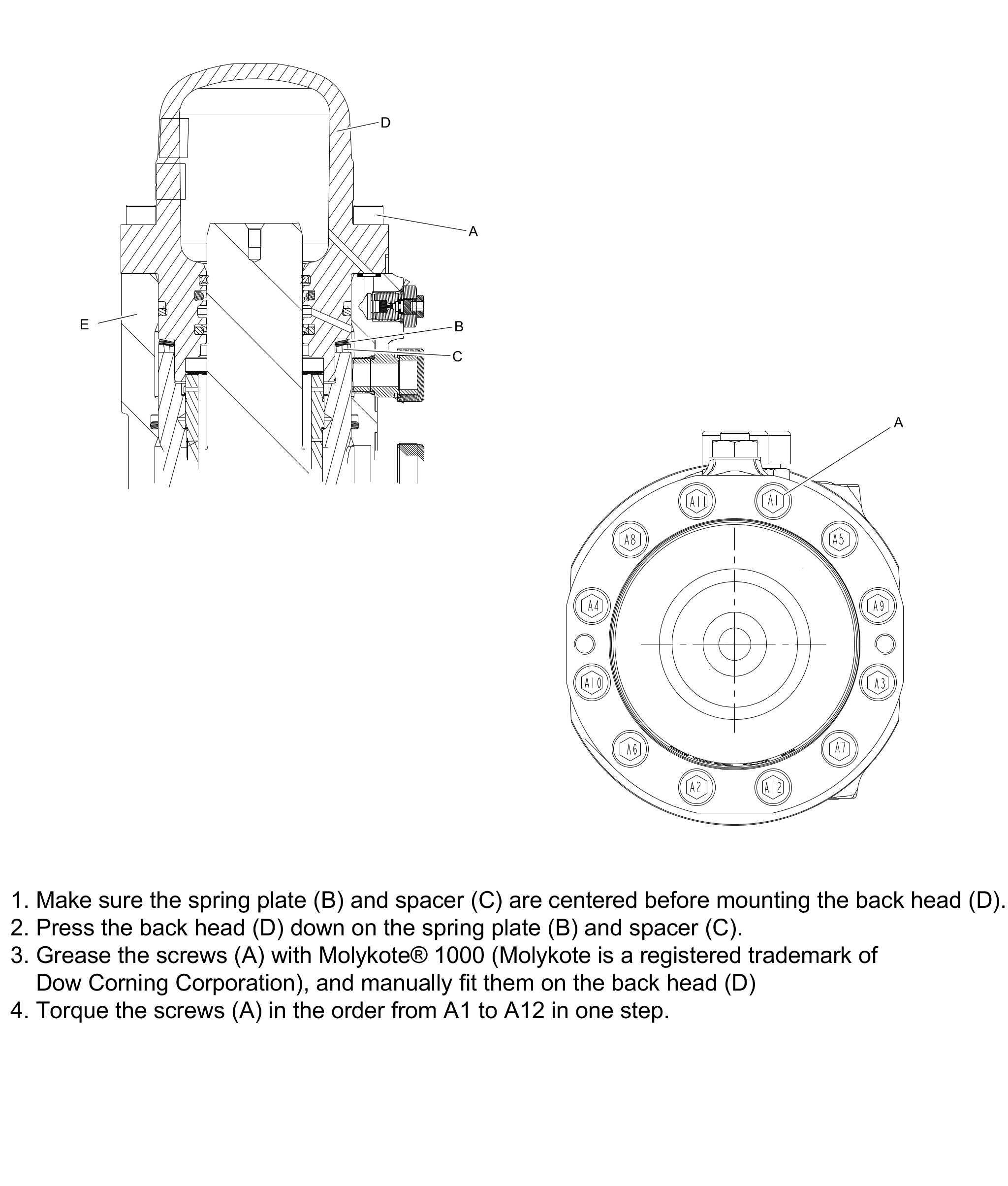 D
A
E
B
C

A
A11
A1
A8
A5
A4
A9
A10
A3
A6
A7
A2
A12

1. Make sure the spring plate (B) and spacer (C) are centered before mounting the back head (D).
2. Press the back head (D) down on the spring plate (B) and spacer (C).
3. Grease the screws (A) with Molykote® 1000 (Molykote is a registered trademark of Dow Corning Corporation), and manually fit them on the back head (D)
4. Torque the screws (A) in the order from A1 to A12 in one step.