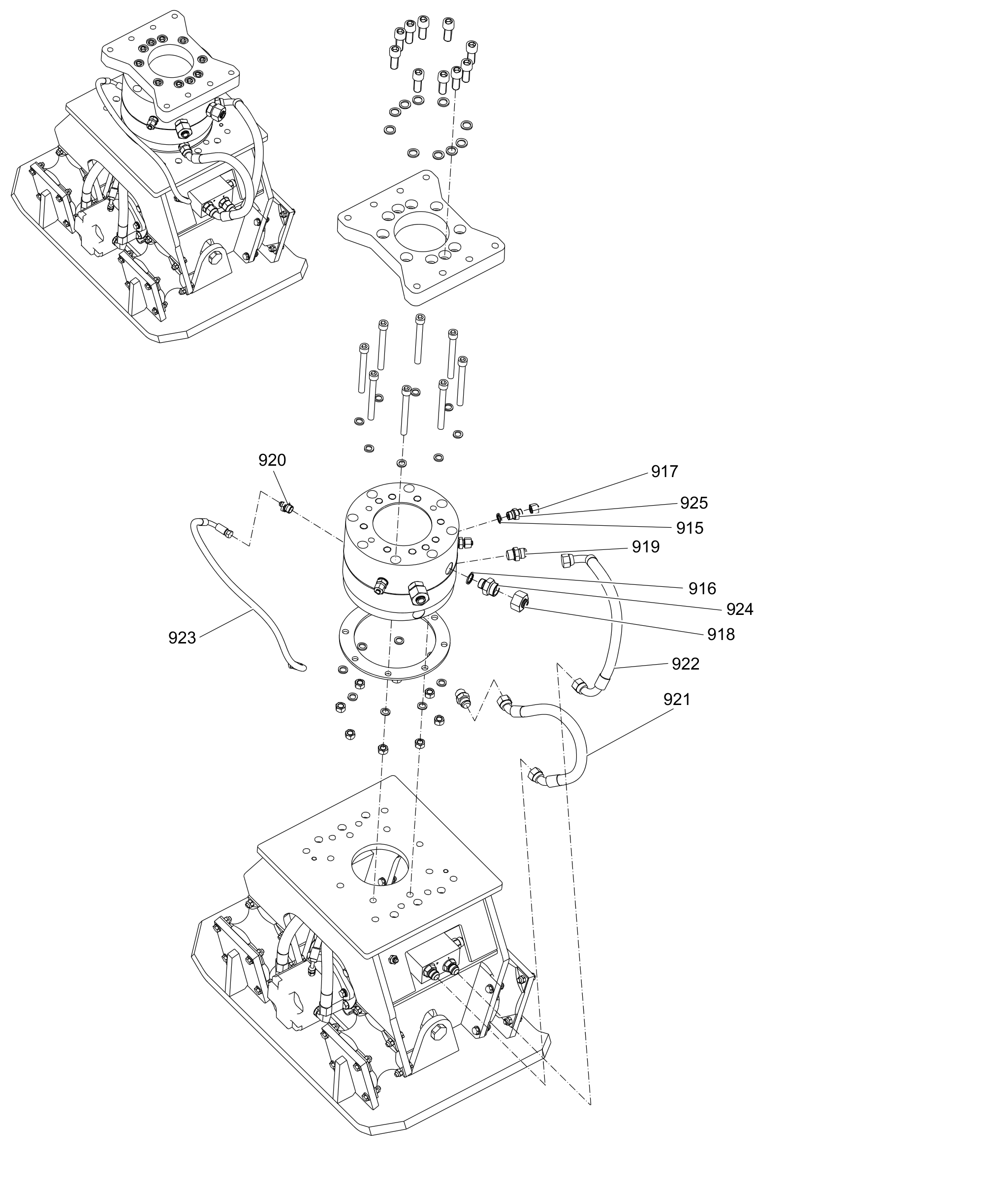 920
917
925
915
919
916
924
918
923
922
921