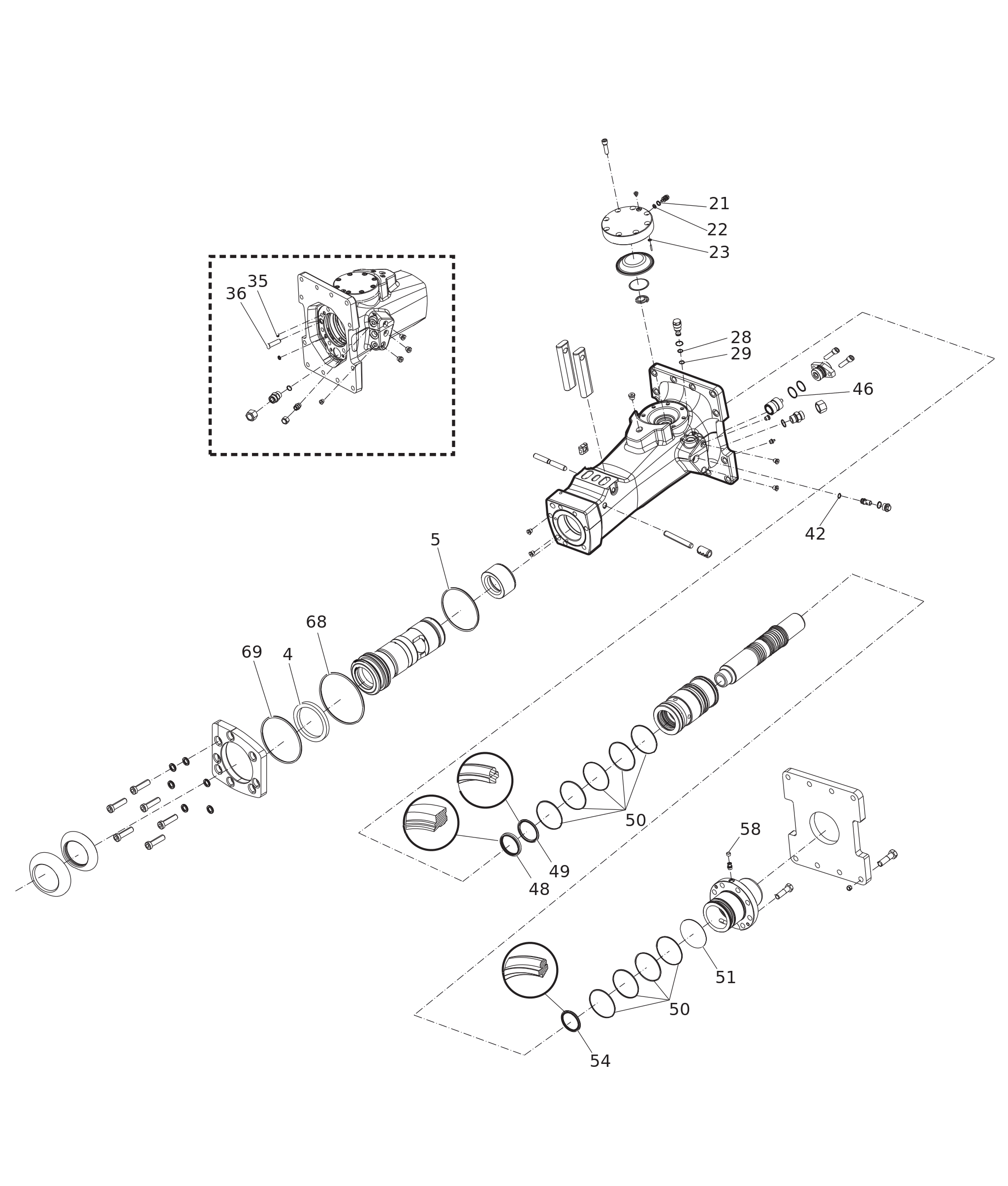 21
22
23
35
36
28
29
46
42
5
68
69
4
50
58
49
48
51
50
54