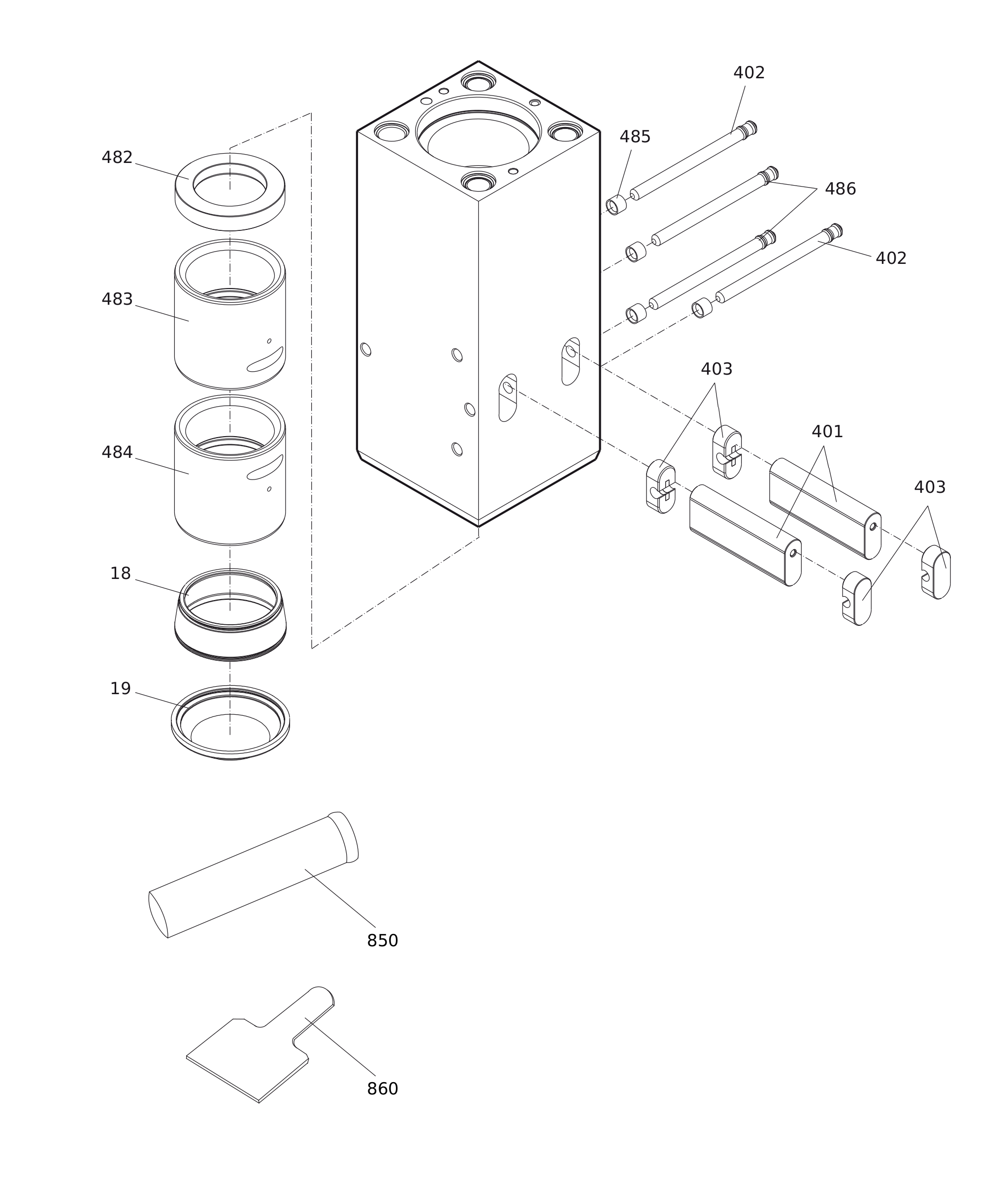 402
485
482
486
402
483
403
401
484
403
18
19
850
860