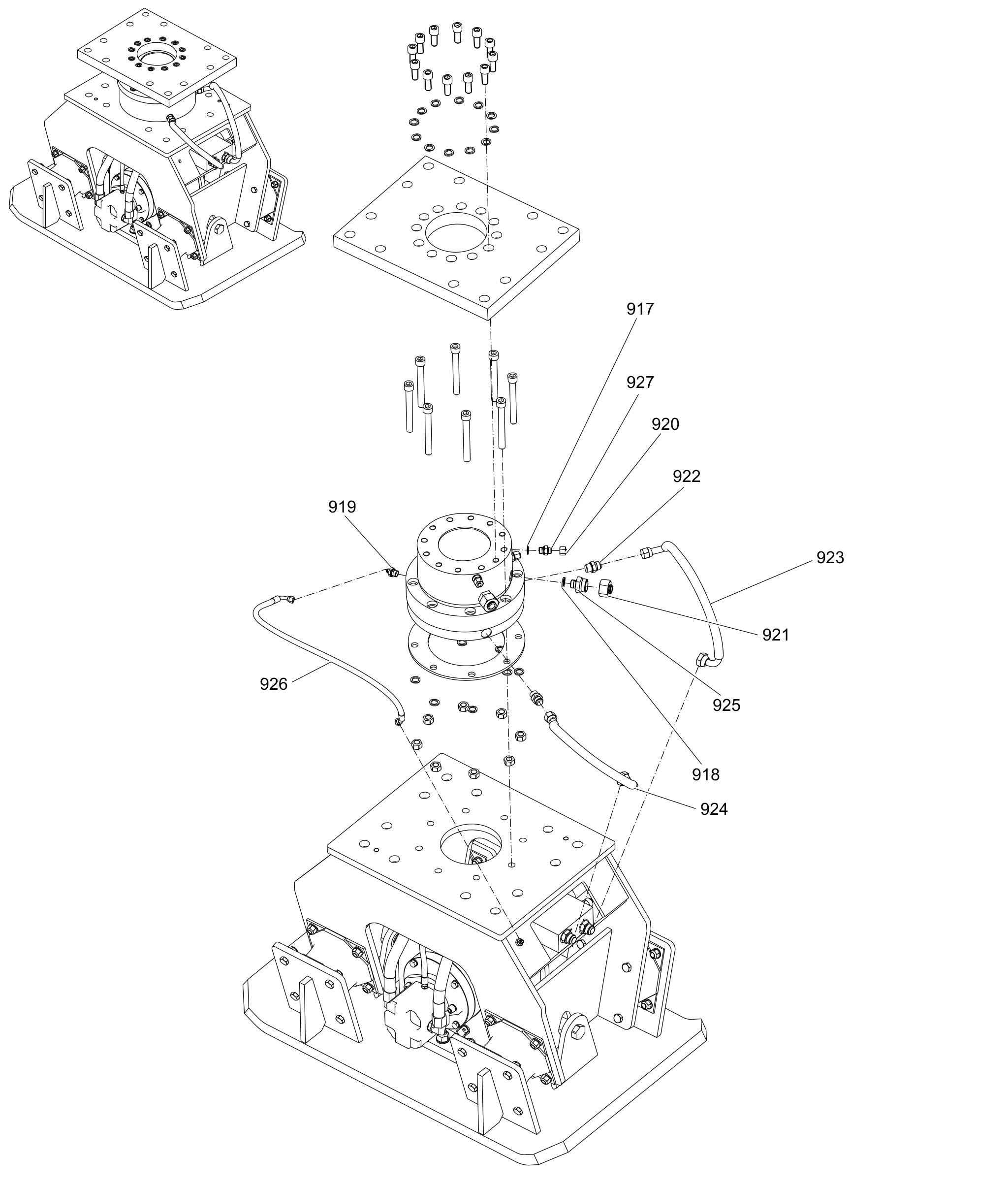 917
927
920
922
919
923
921
926
925
918
924