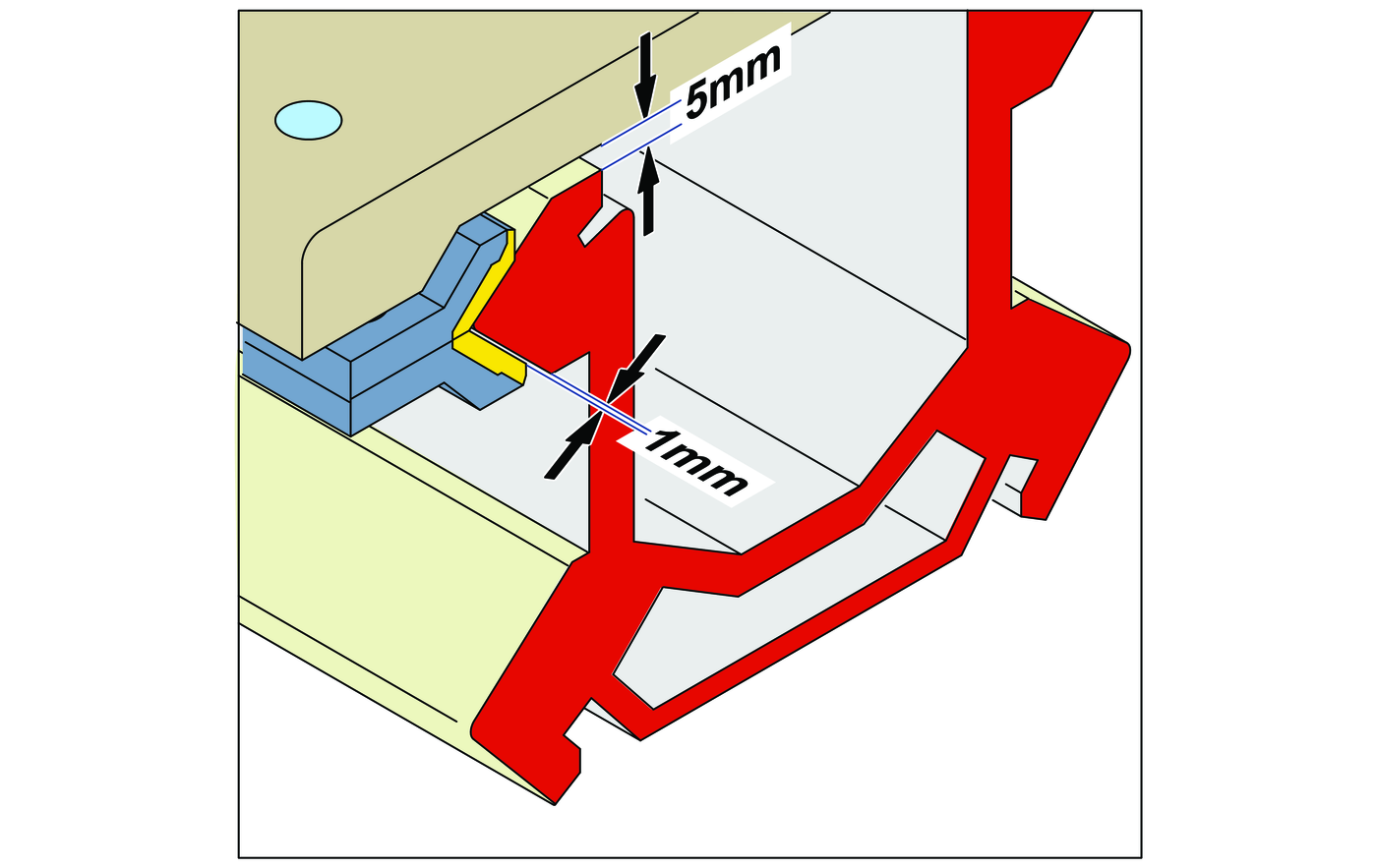 5mm

1mm