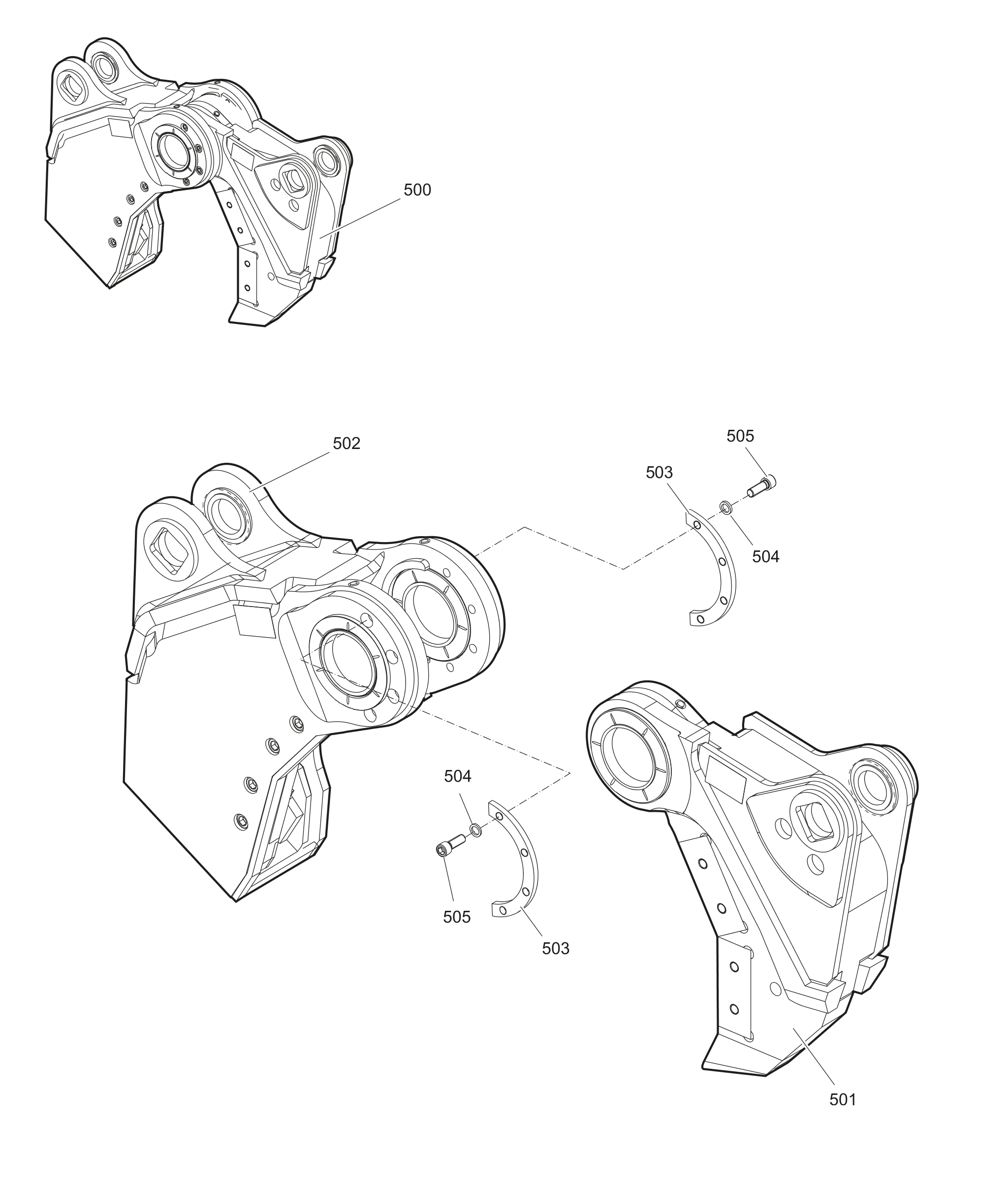 500

502

505

503

504

504

505

503

501