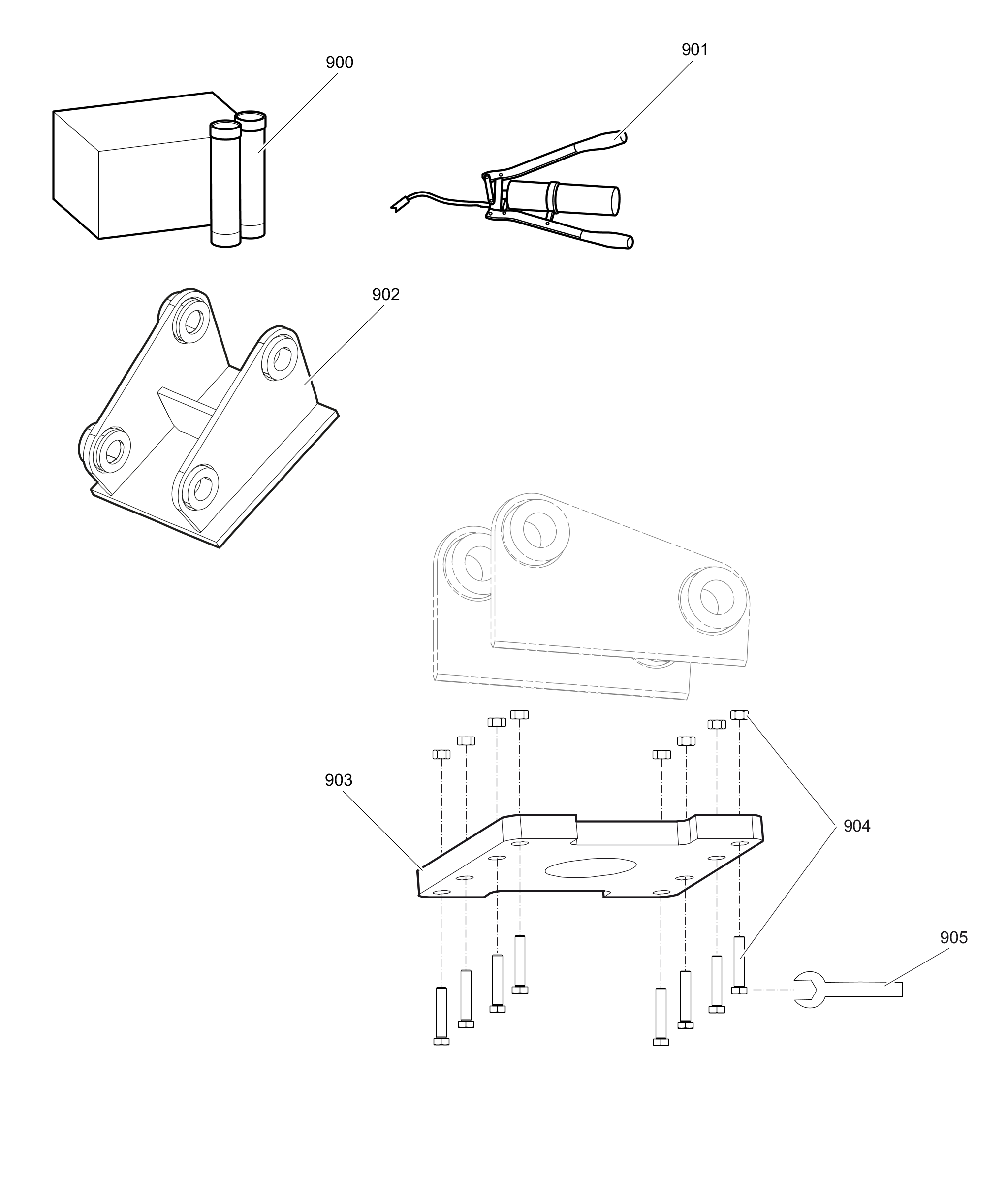 900

901

902

903

904

905