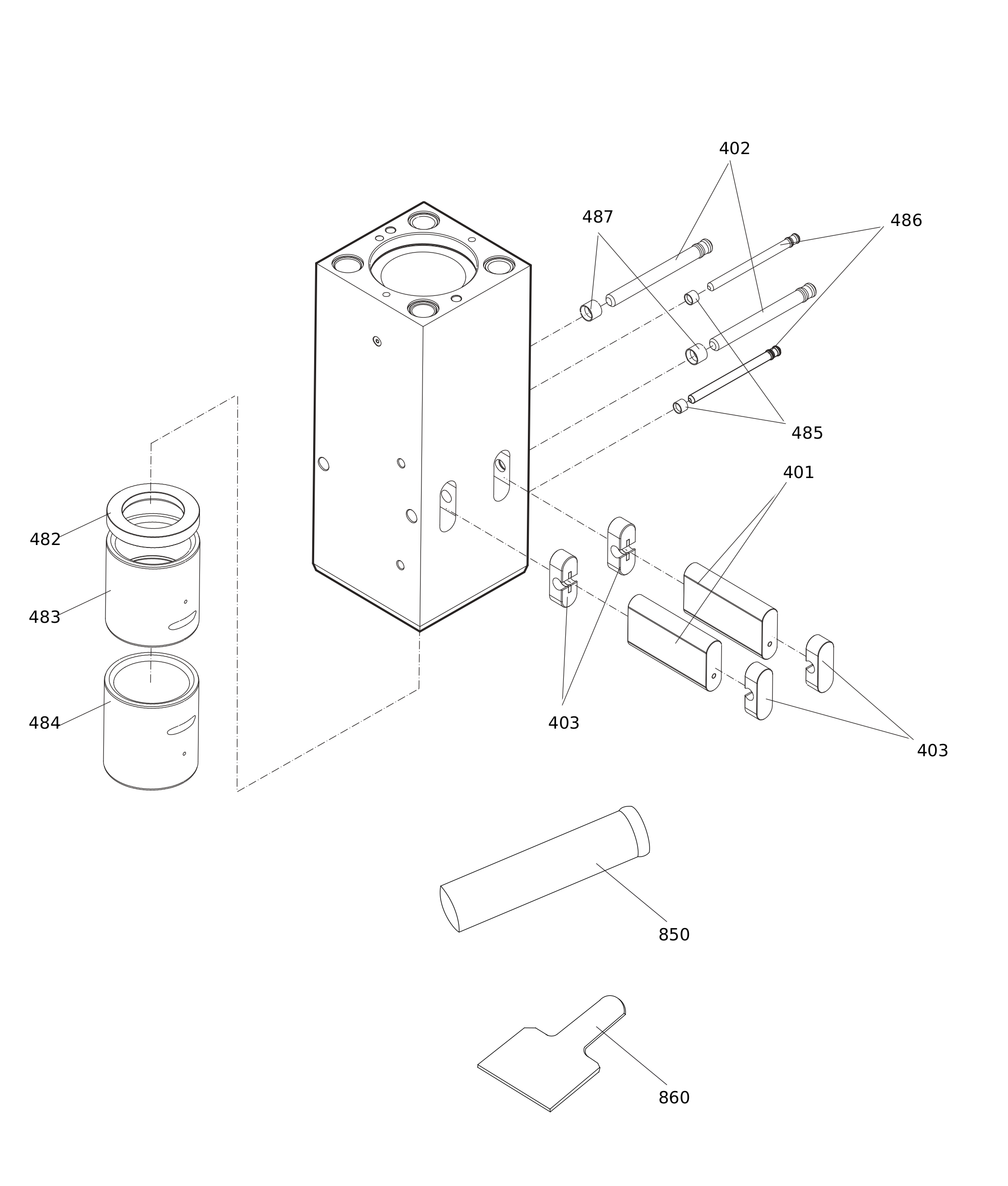 402

487

486

485

401

482

483

484

403

403

850

860