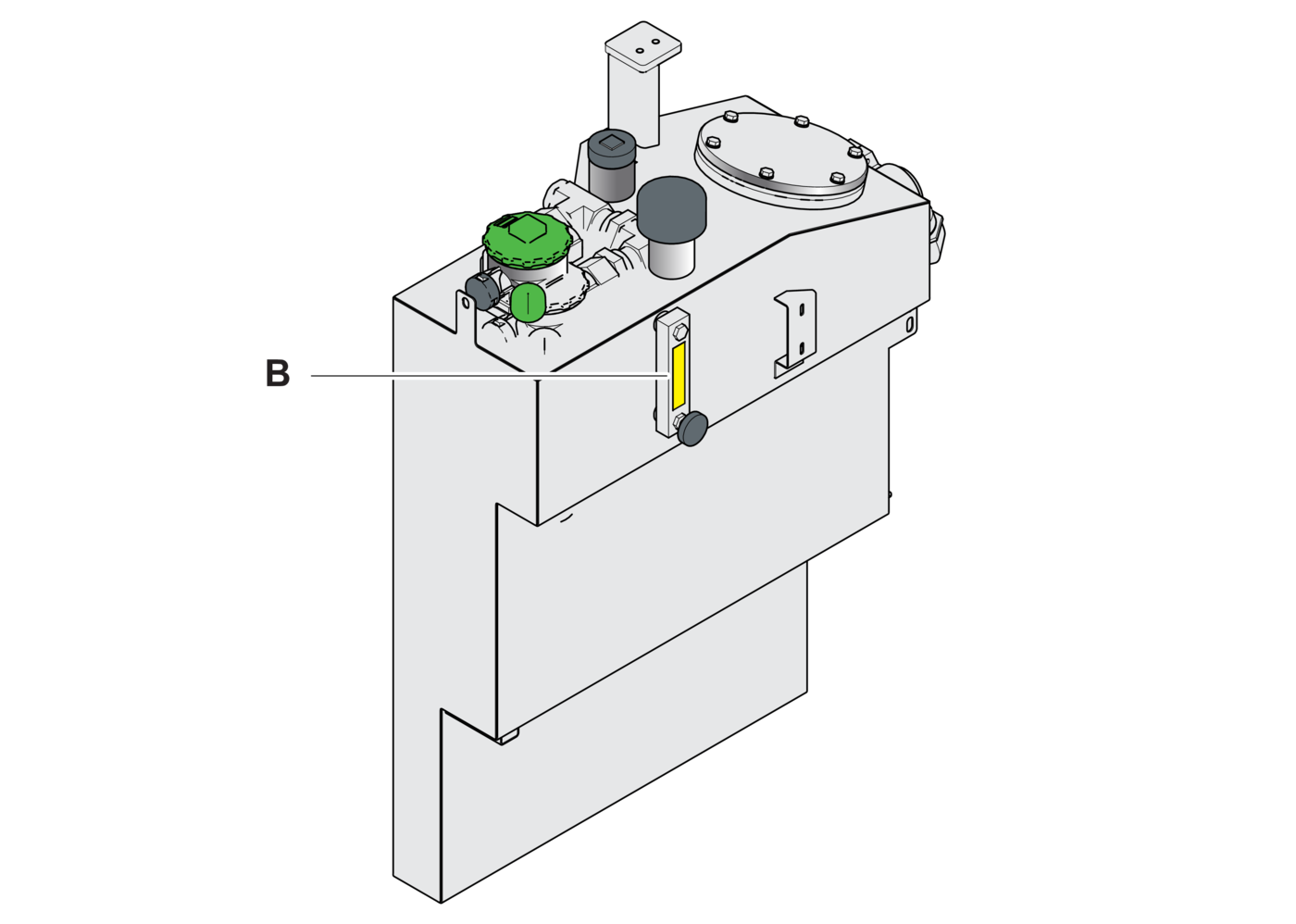 B