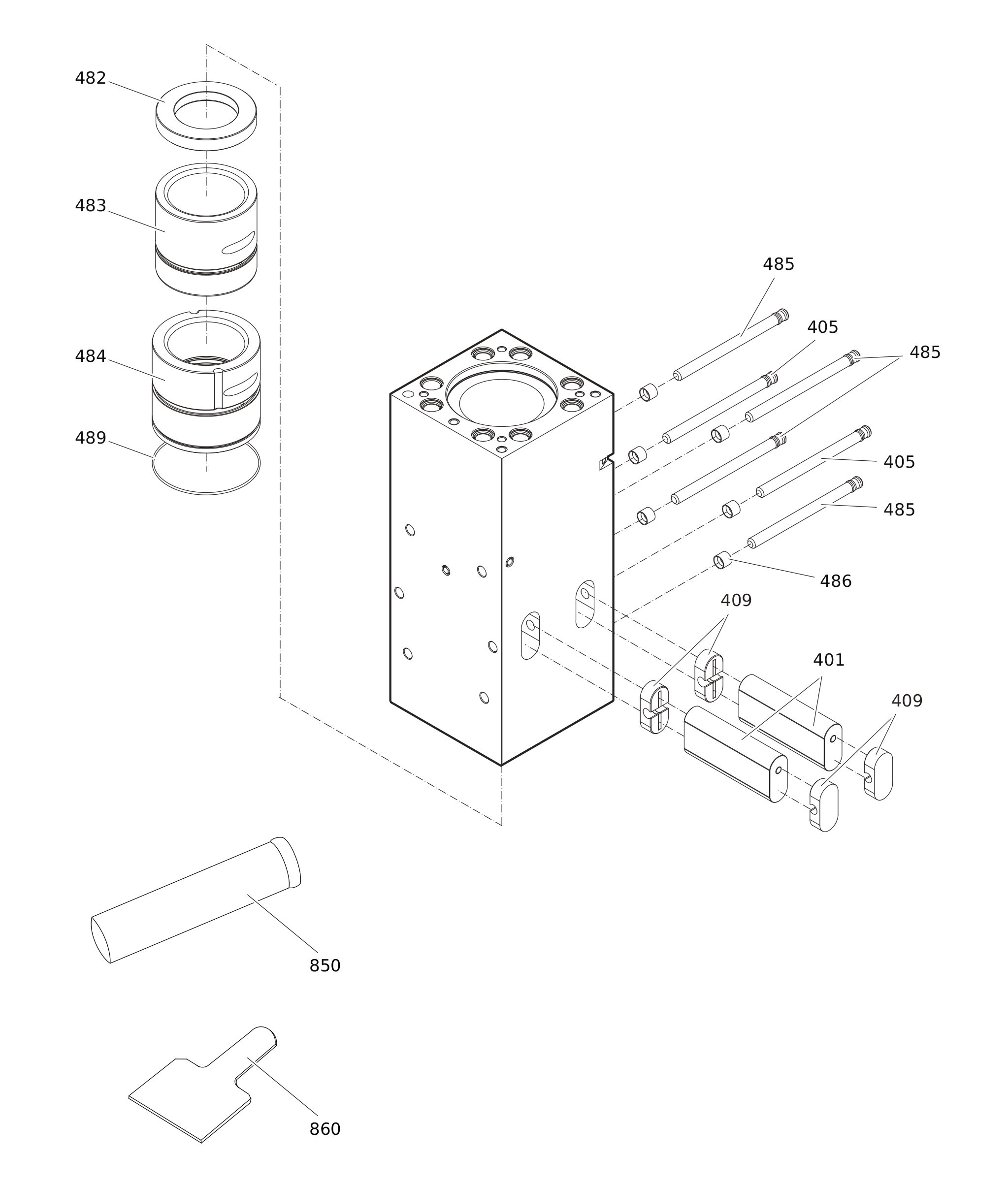 482
483
484
489
485
405
485
405
485
486
409
401
409
850
860