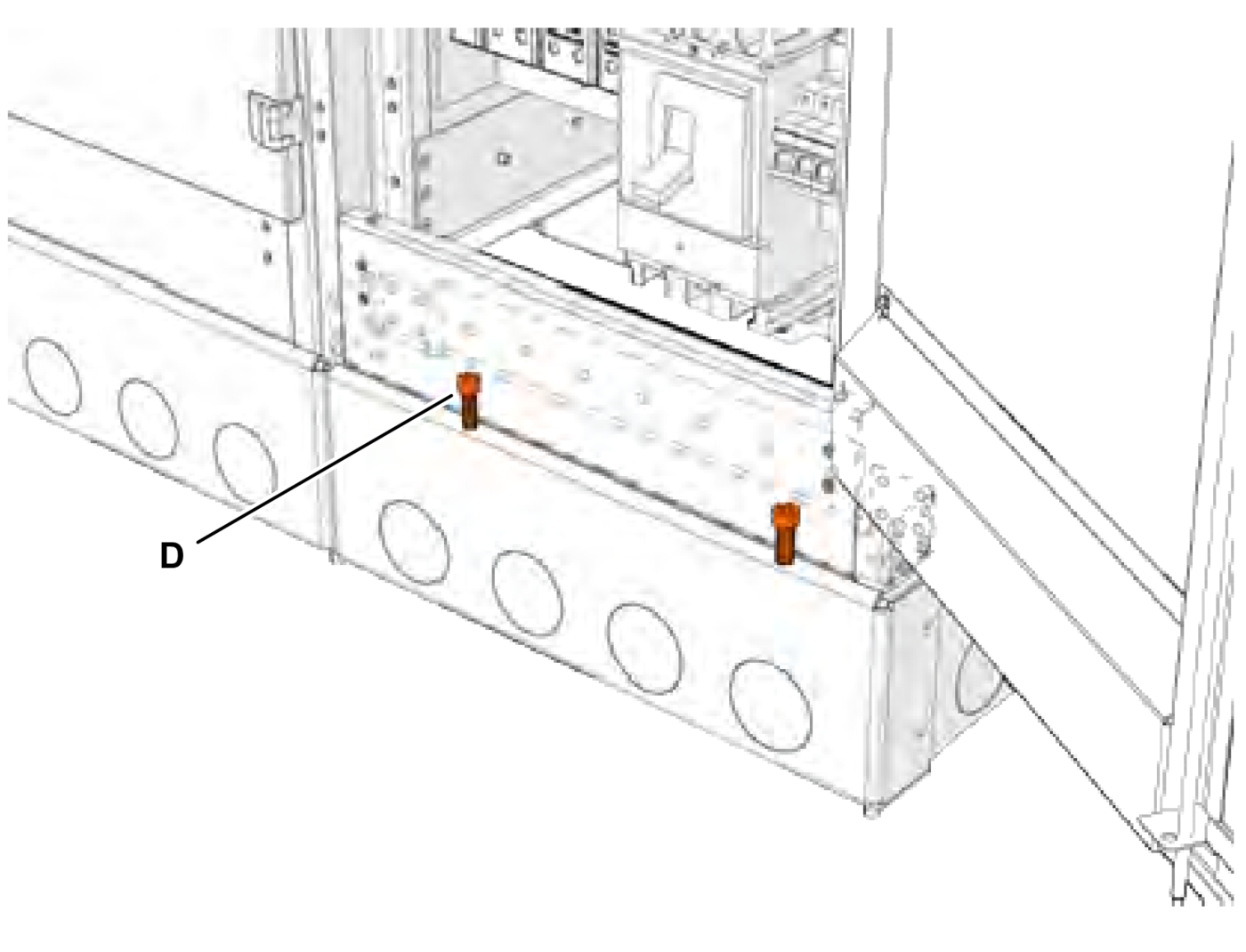 D