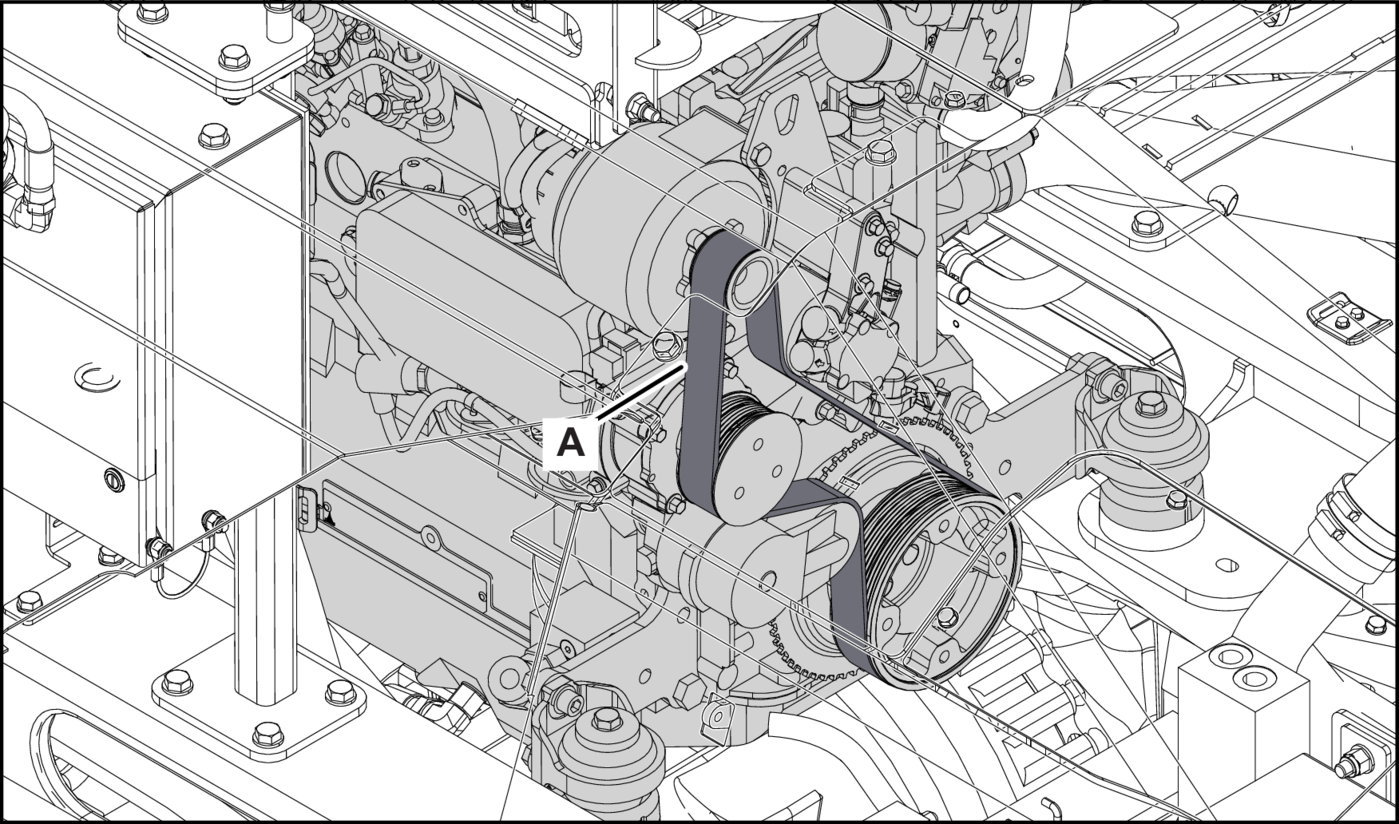 A