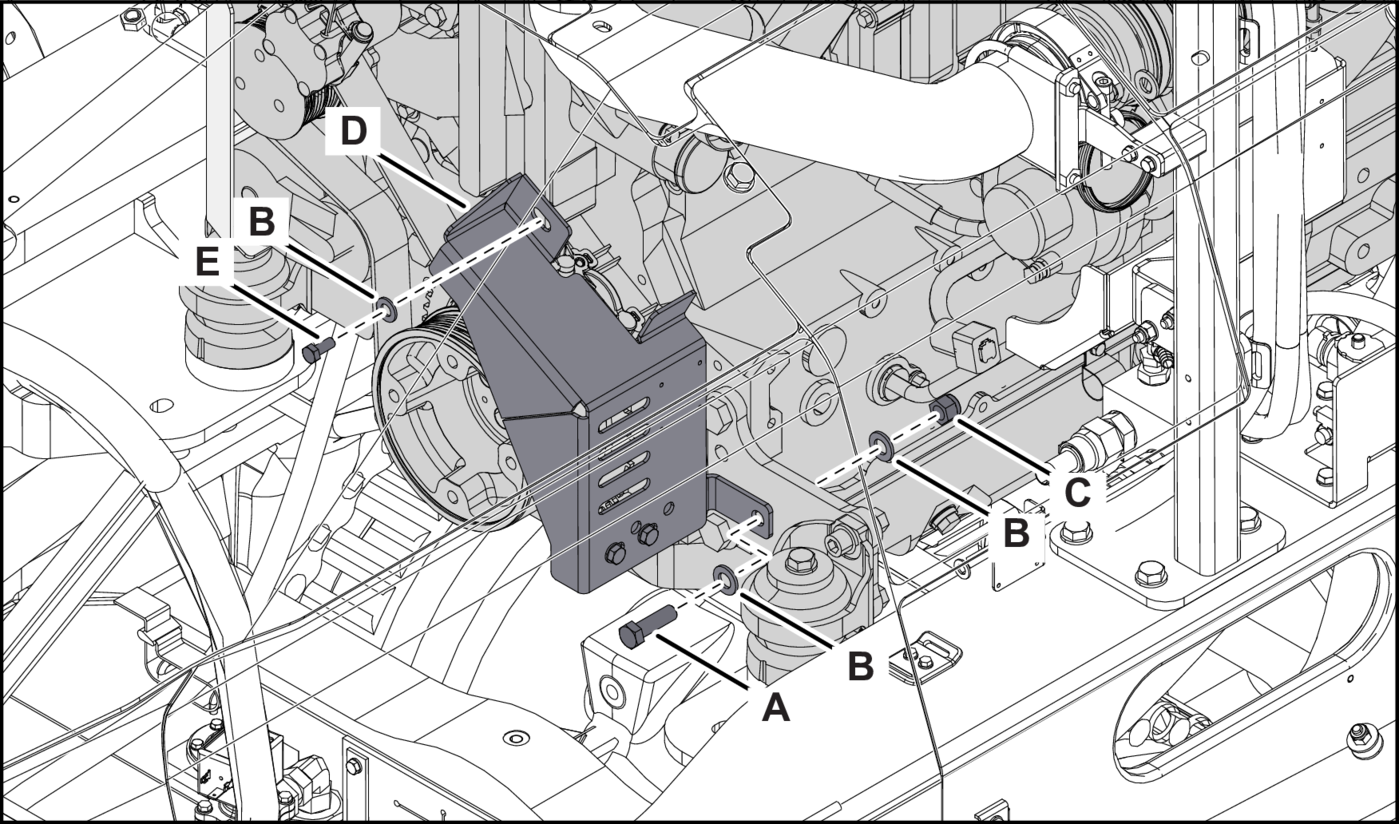 D
B
E
C
B
B
A