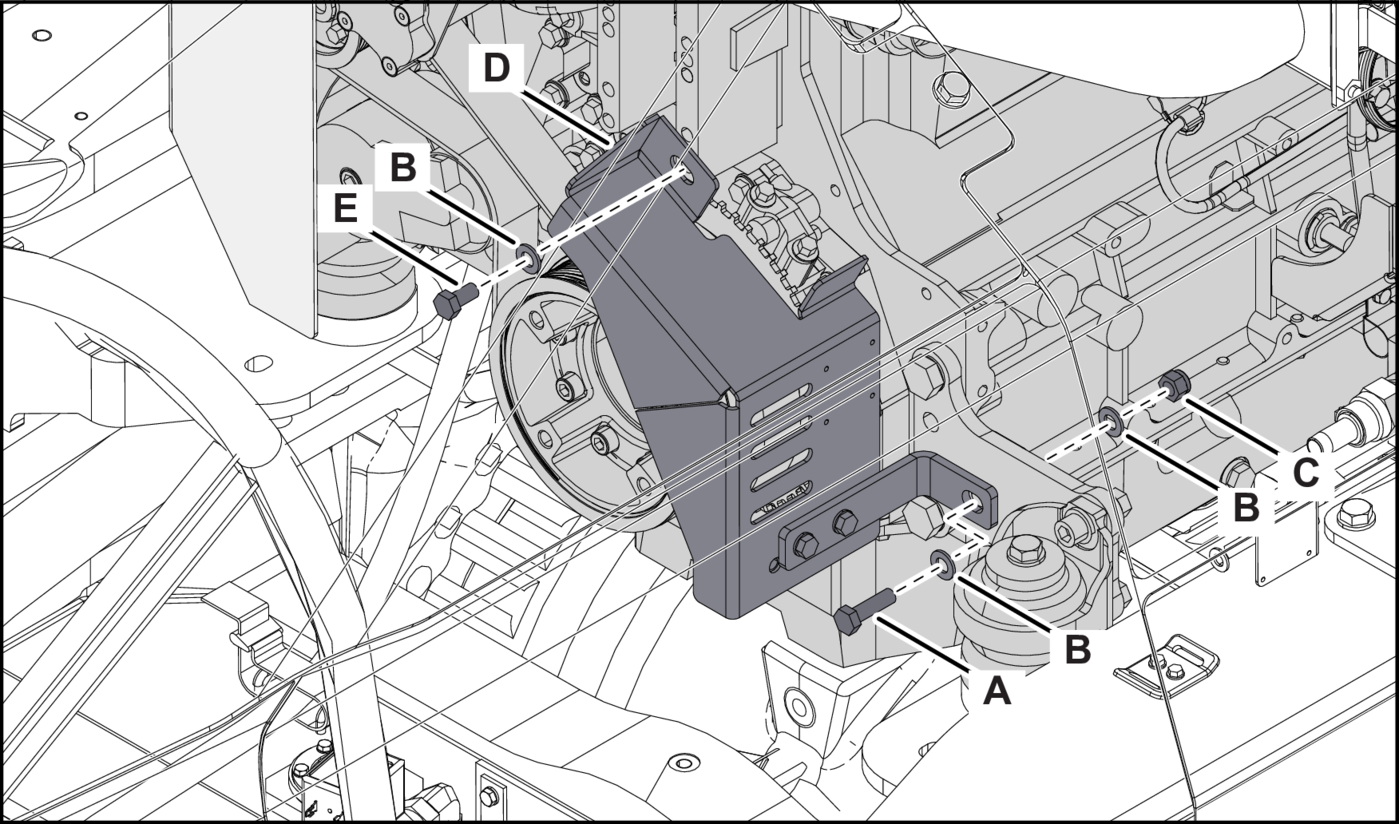 D
B
E
C
B
B
A