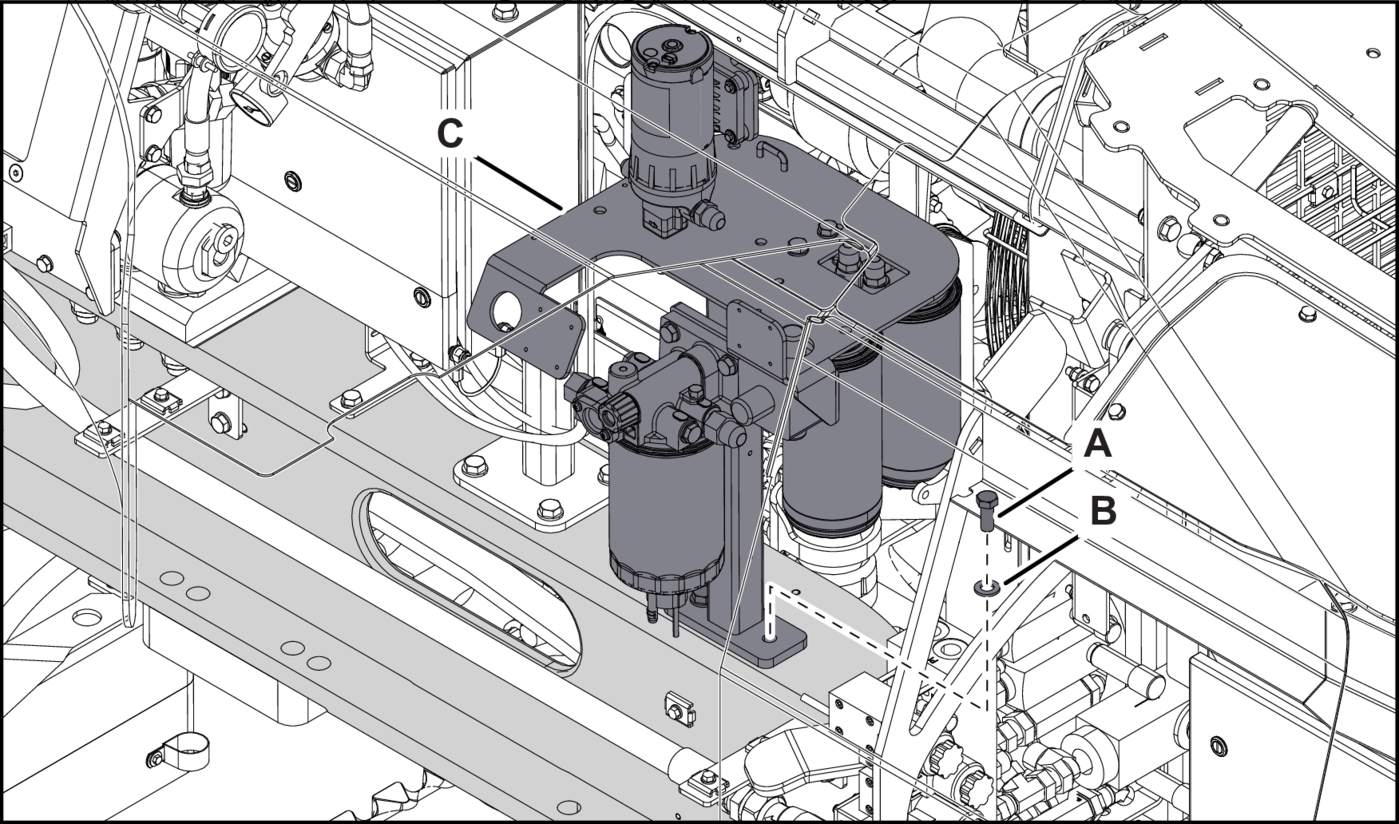 C
A
B