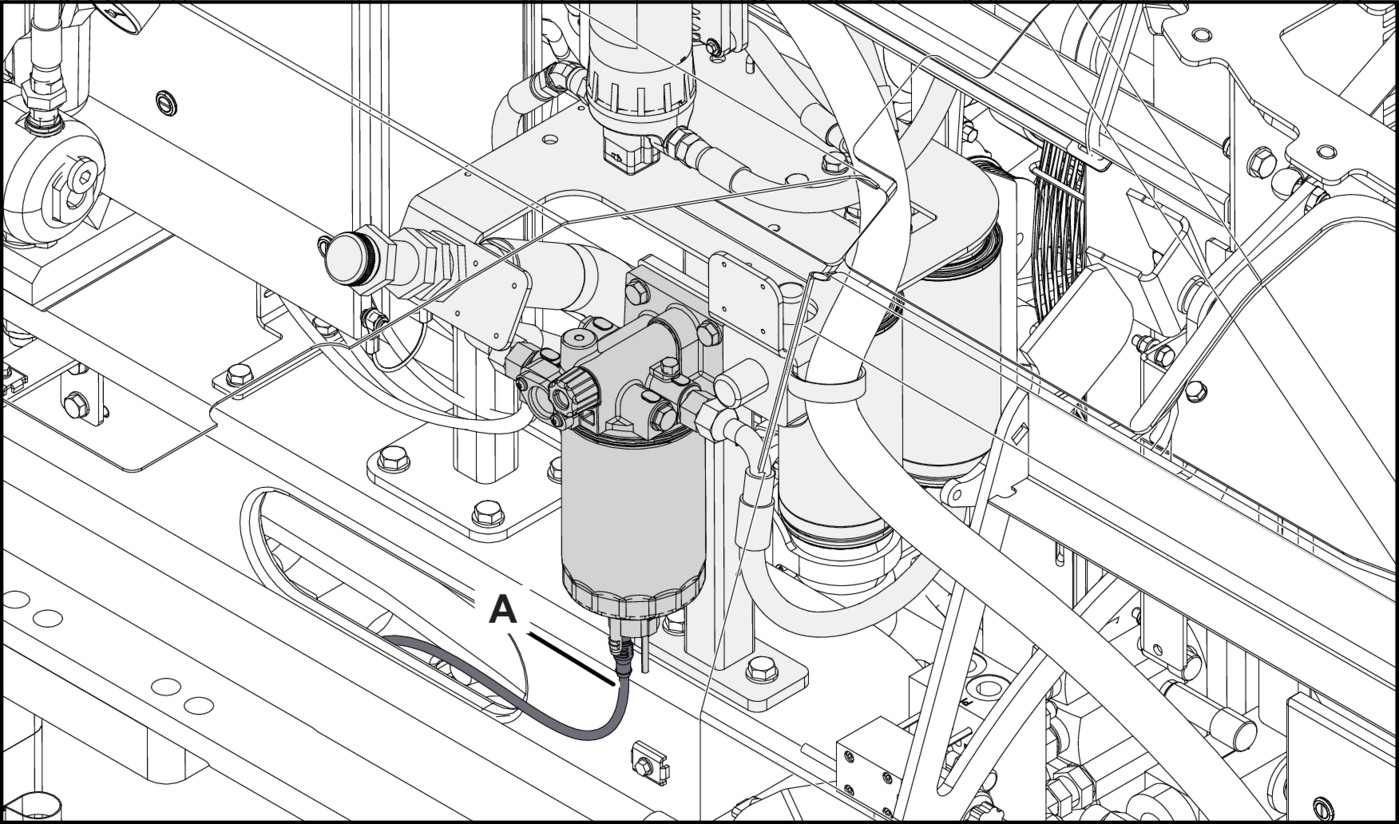 A