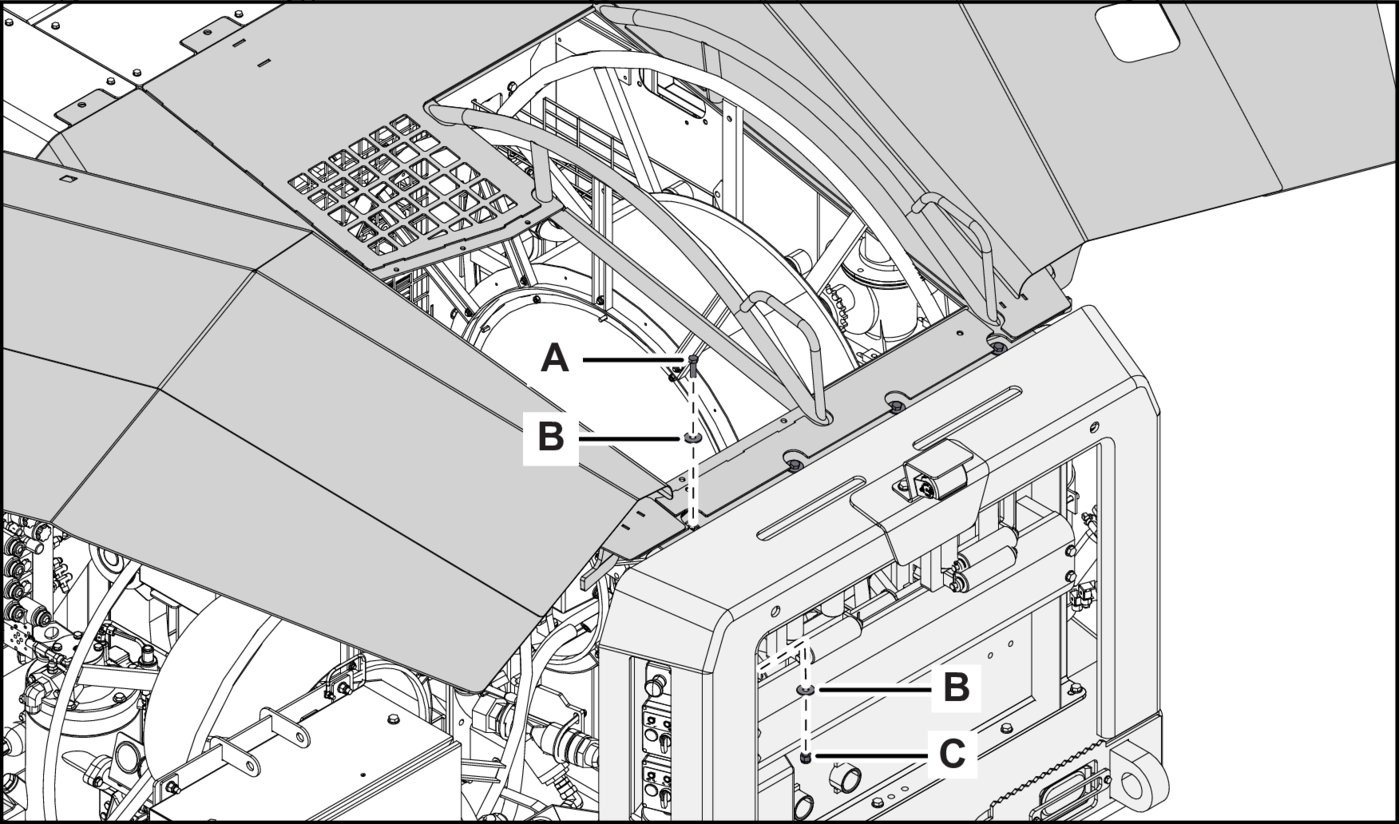 A
B
B
C