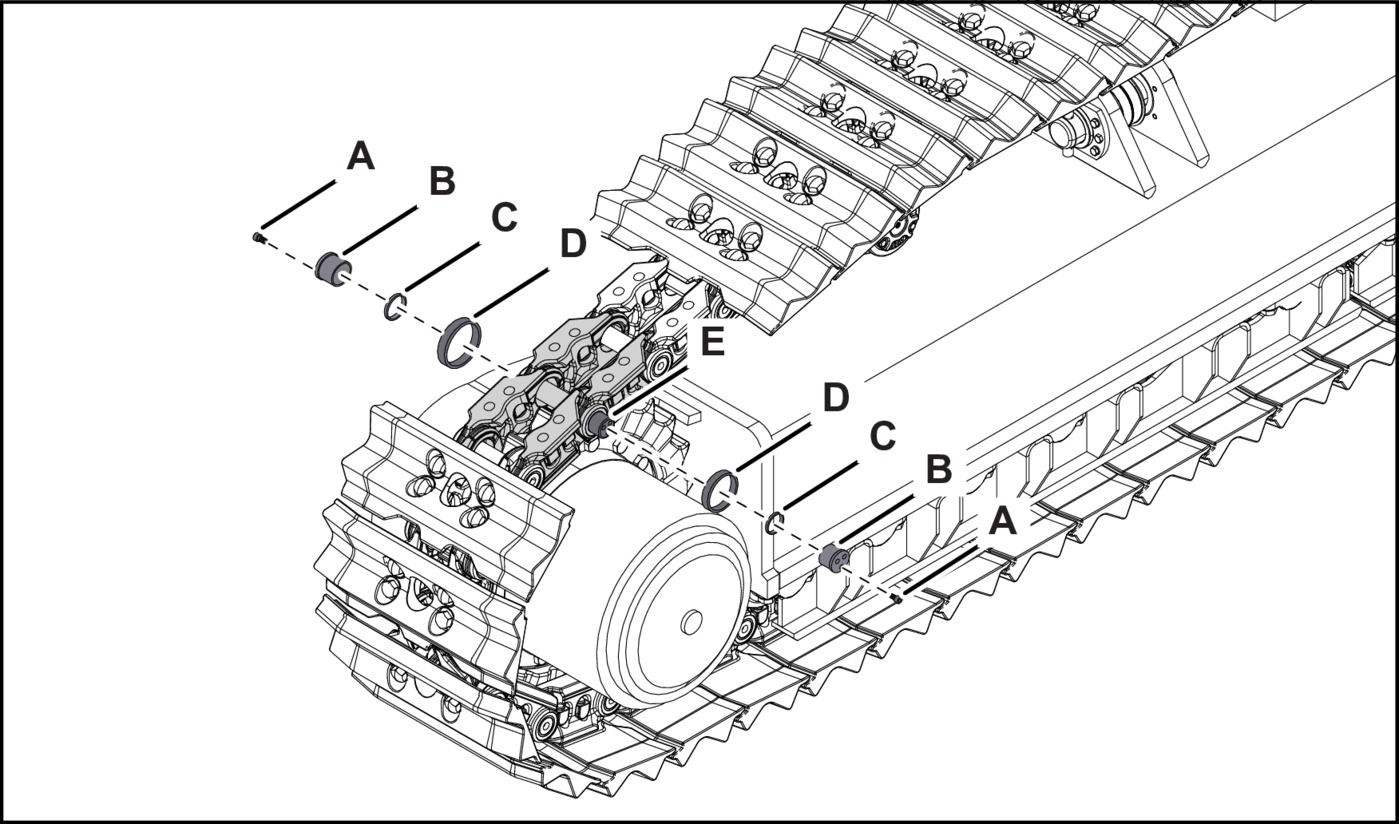 A
B
C
D
E
D
C
B
A