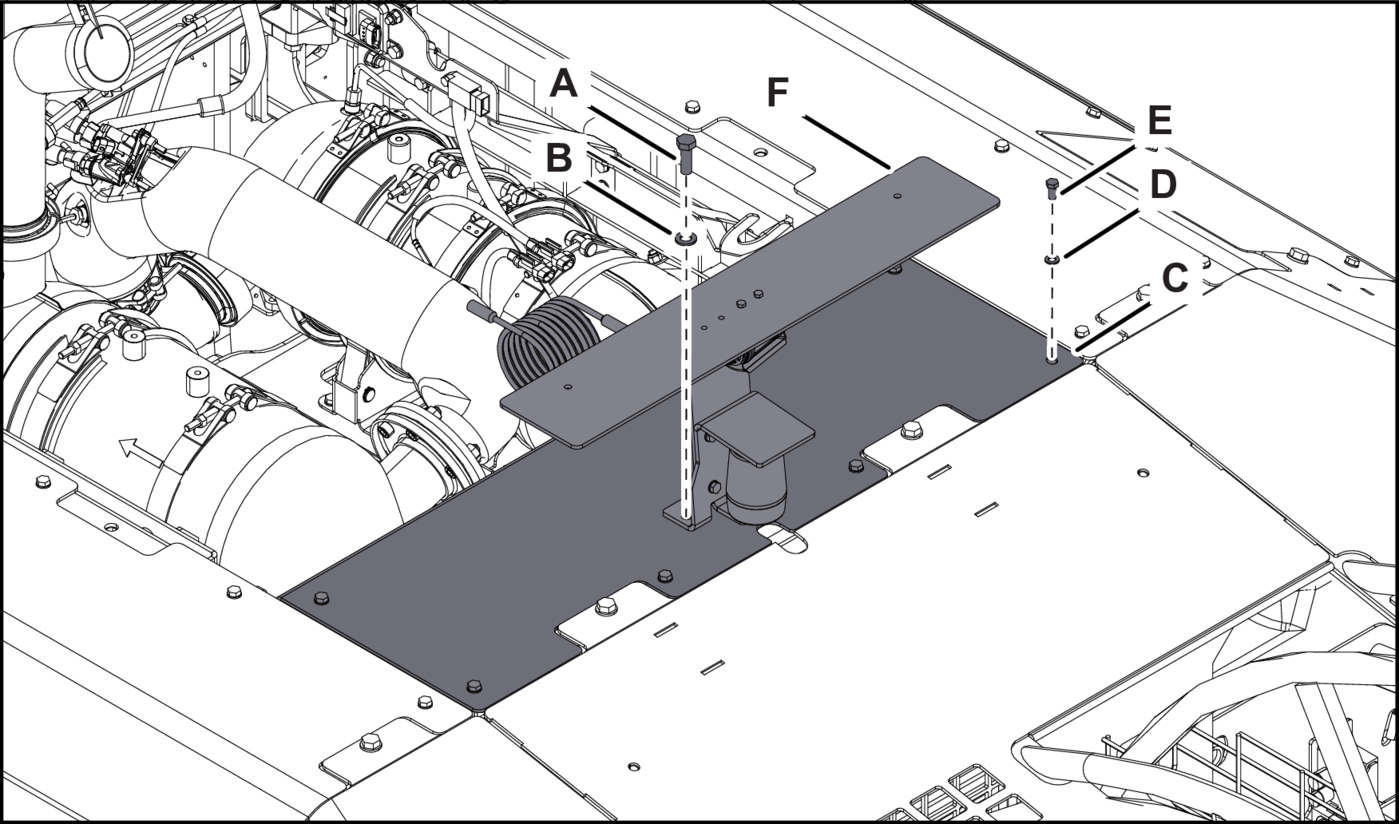 A
F
B
E
D
C