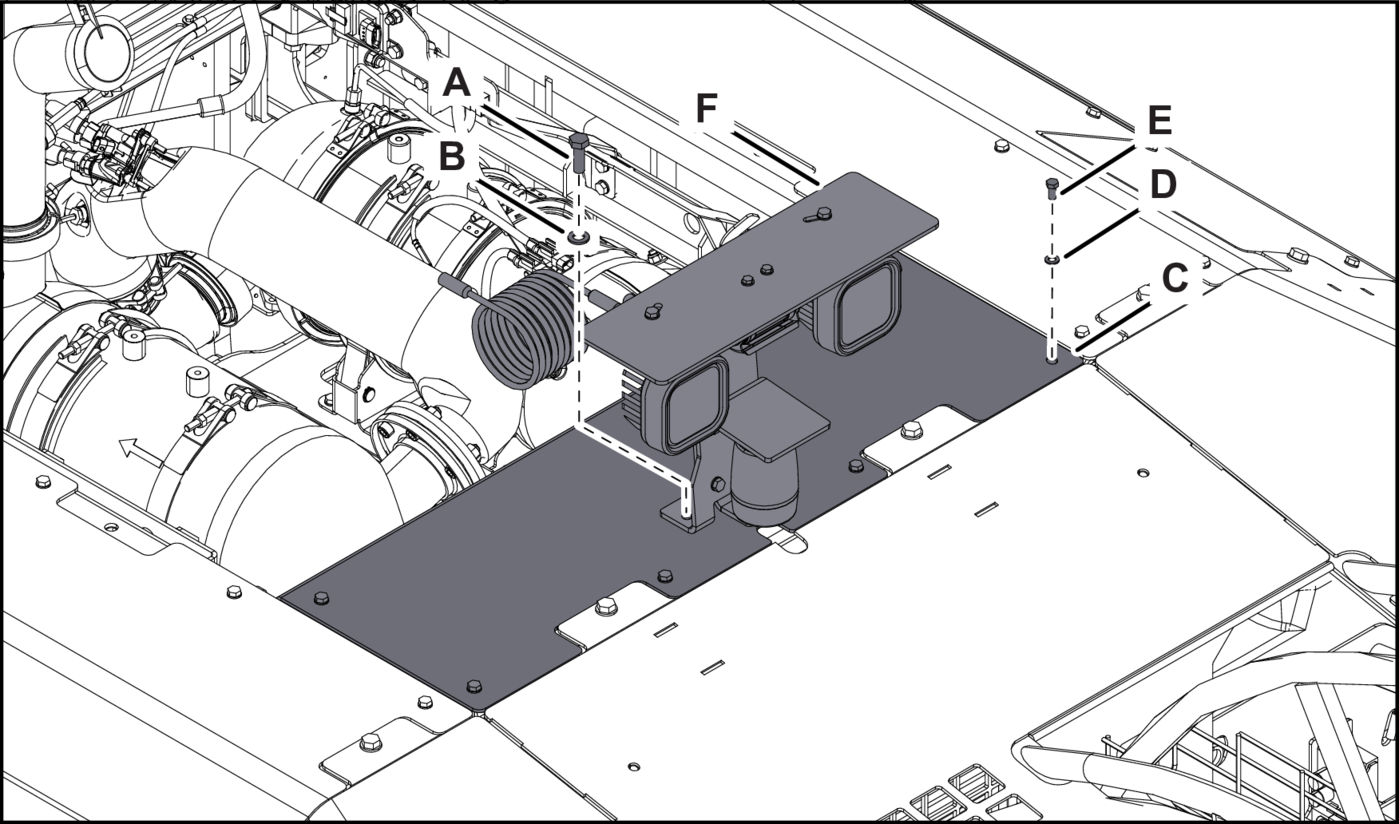 A
B
F
E
D
C