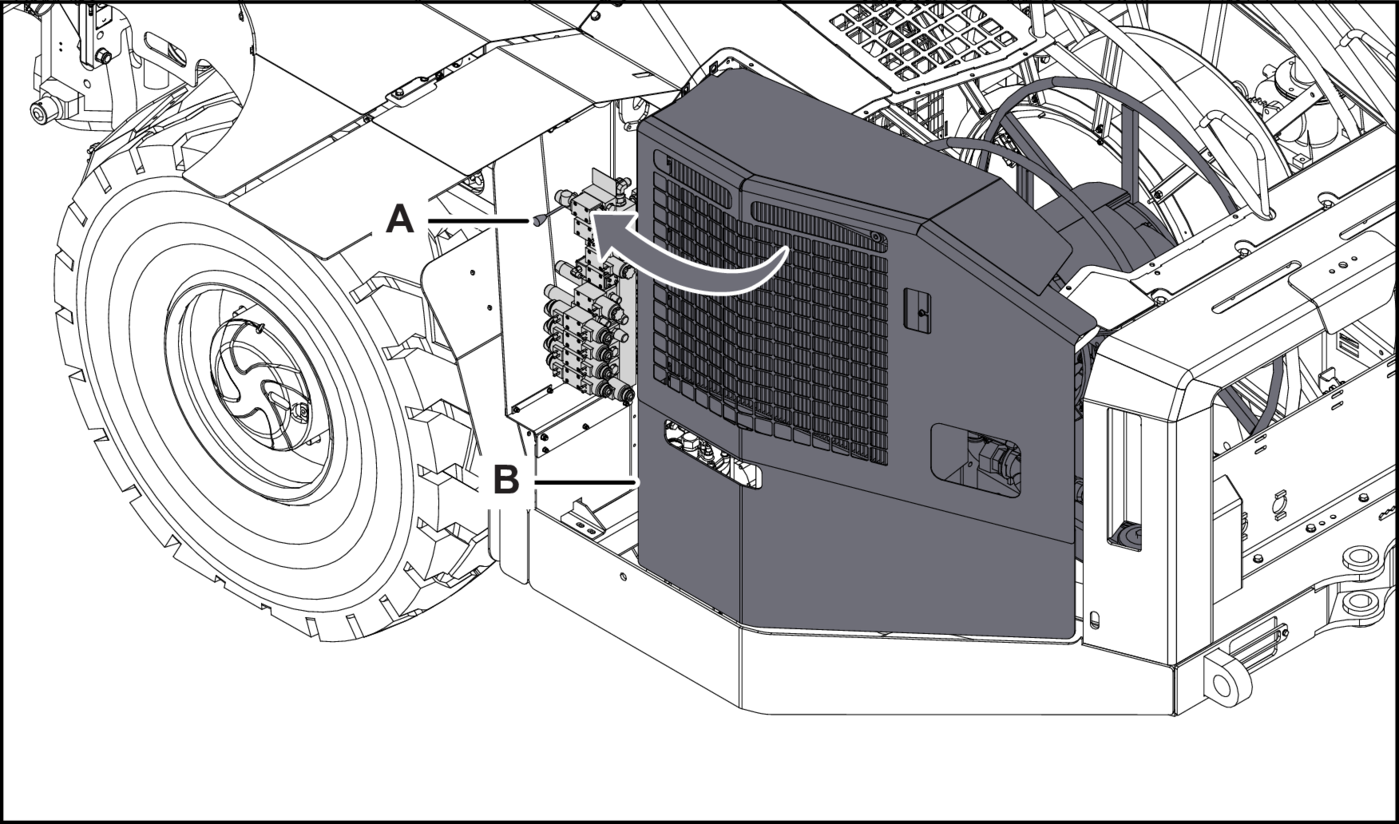 A
B