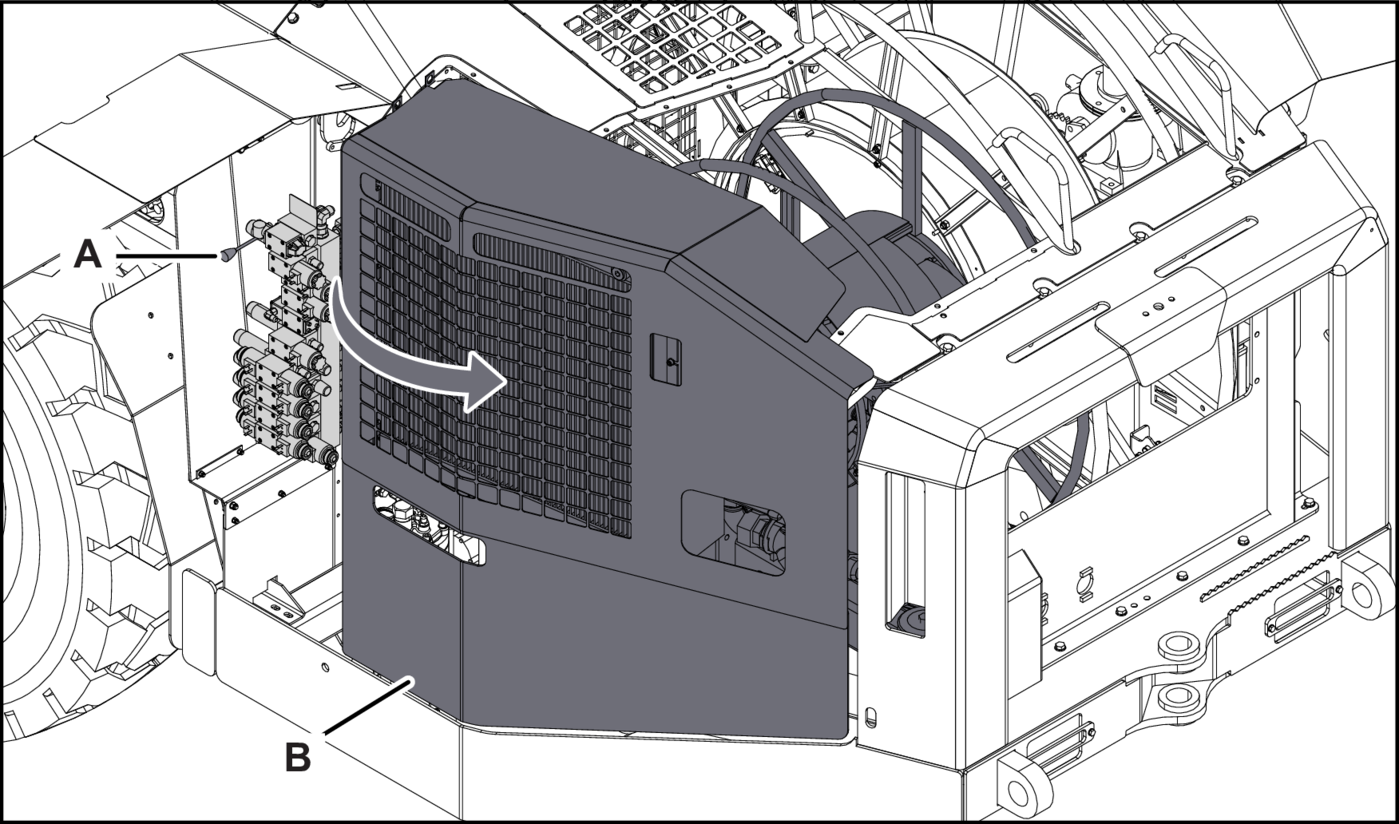 A

B