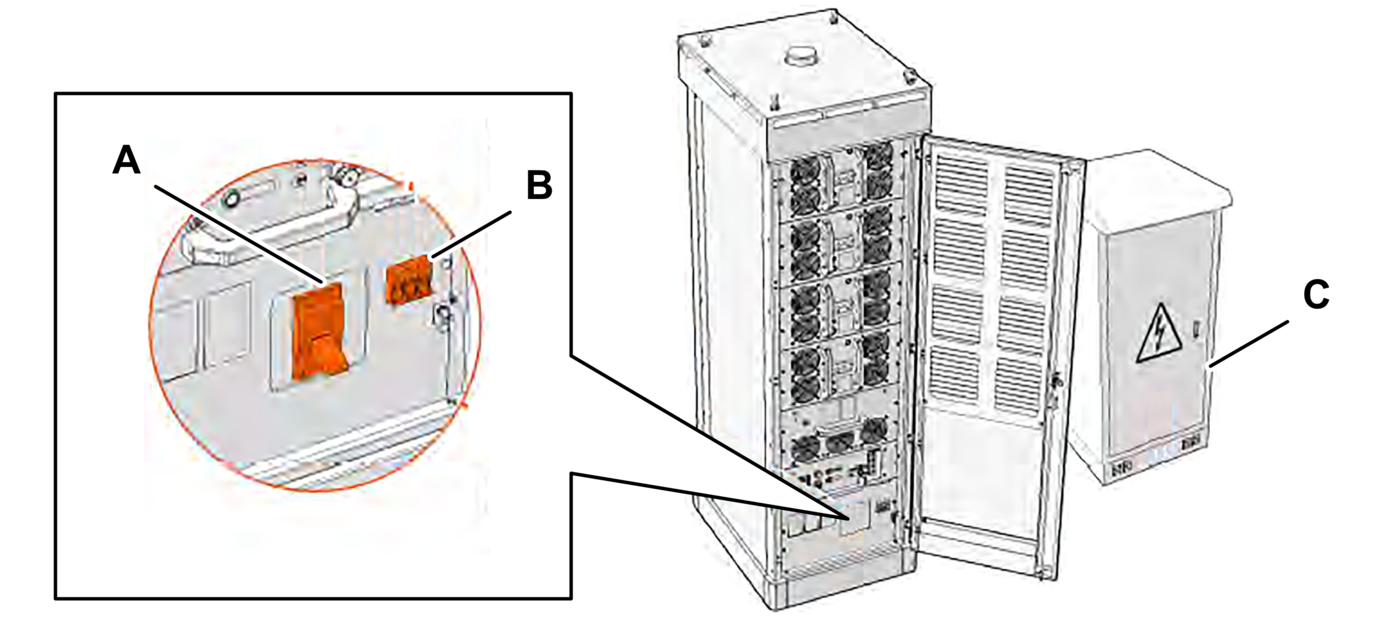 A
B
C