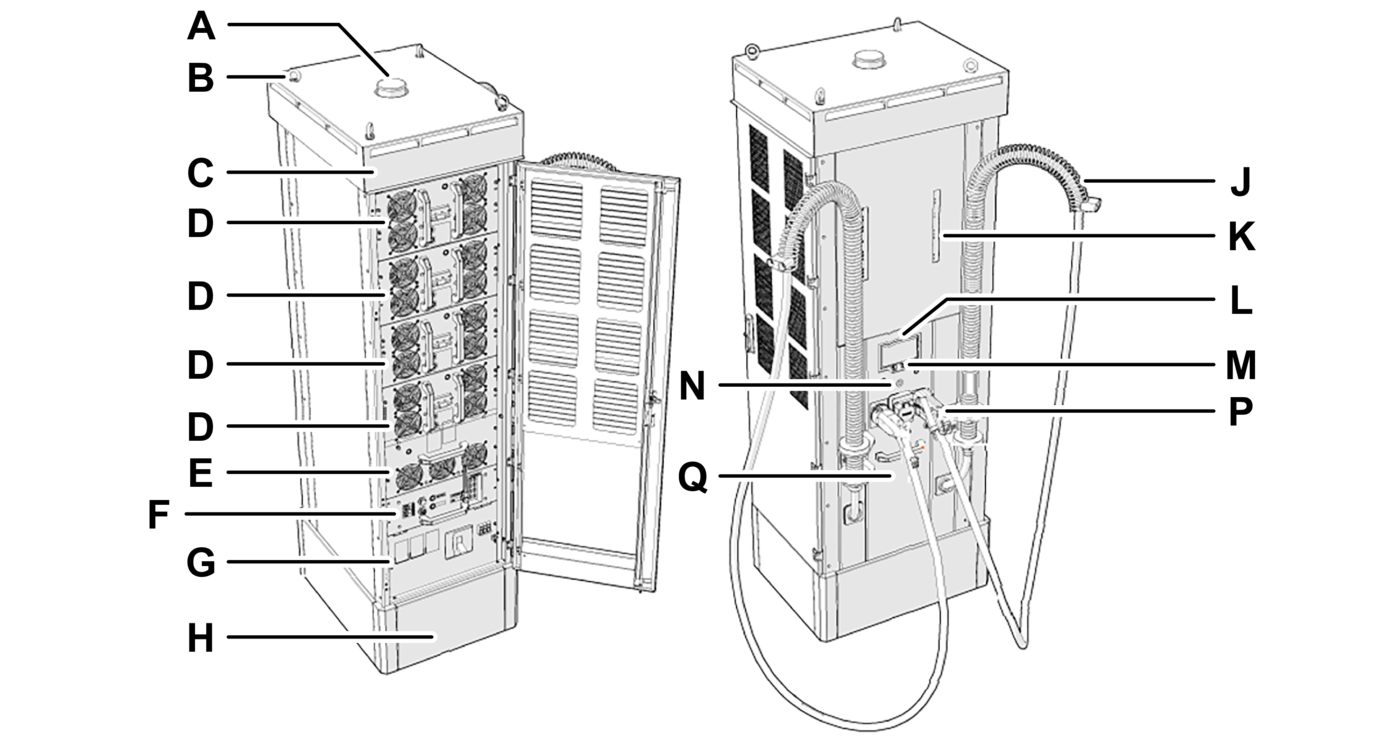 A
B
C
D
D
D
D
E
F
G
H
J
K
L
M
N
P
Q