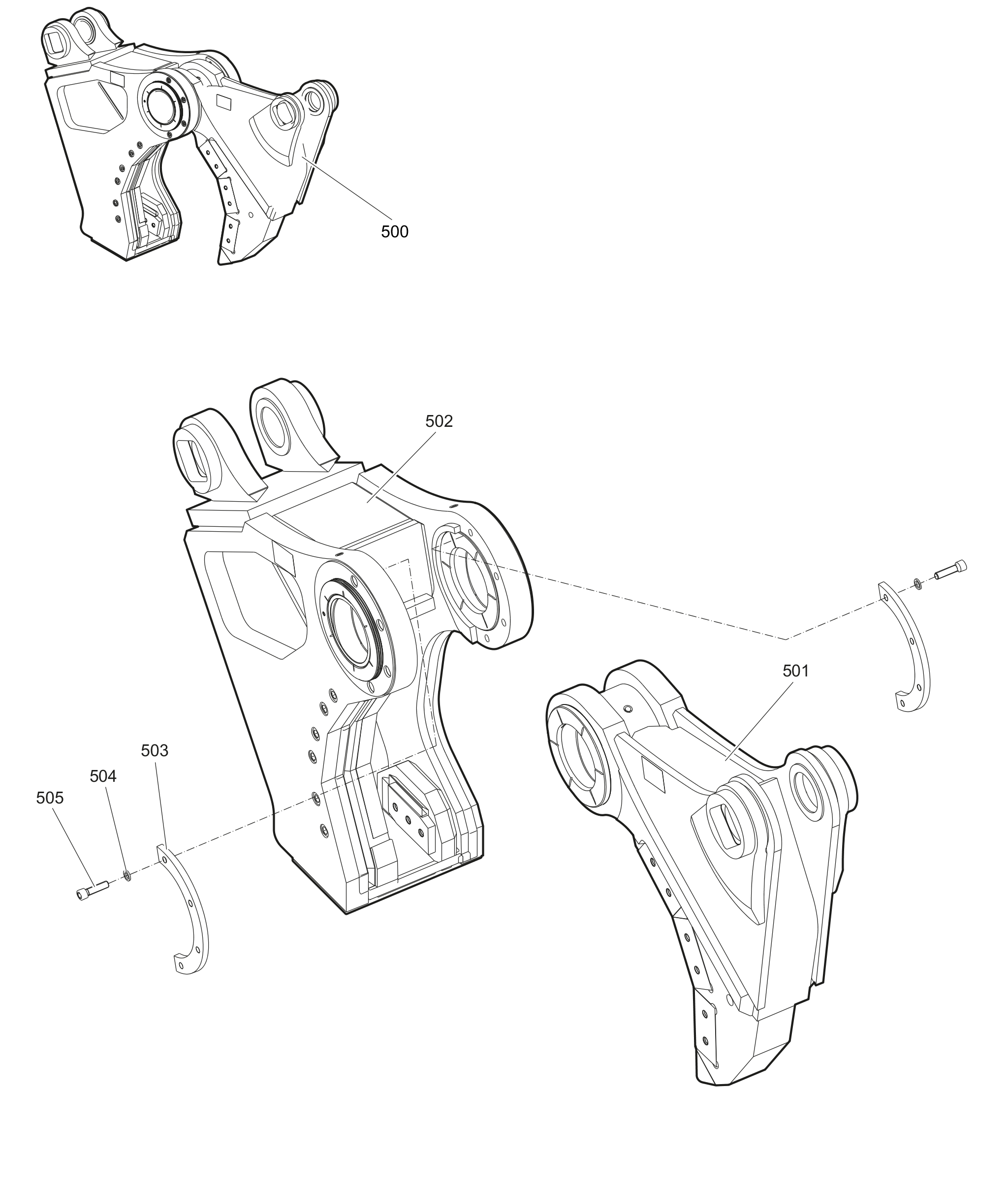 500

502

501

503

504

505