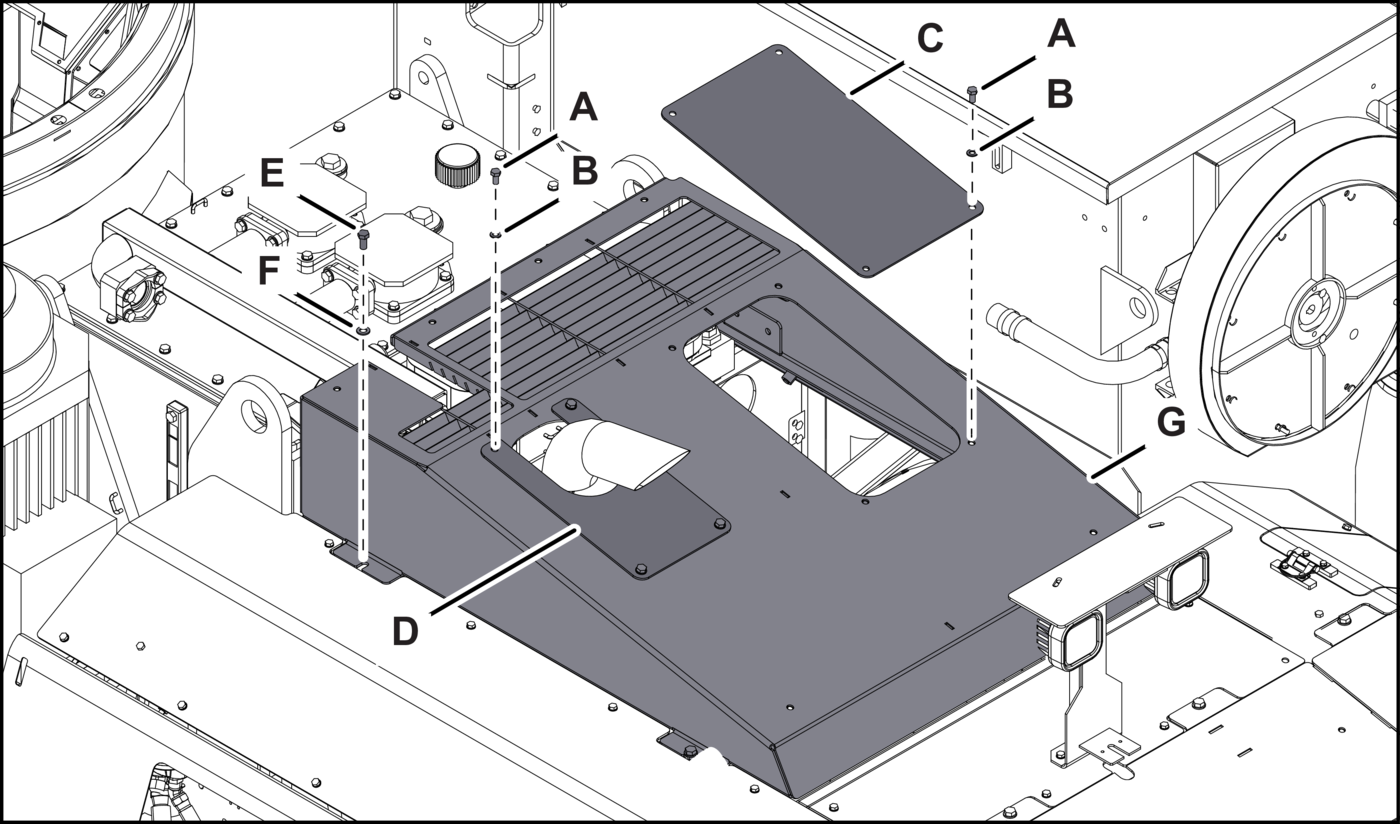 C
A
B
A
B
E
F
G
D