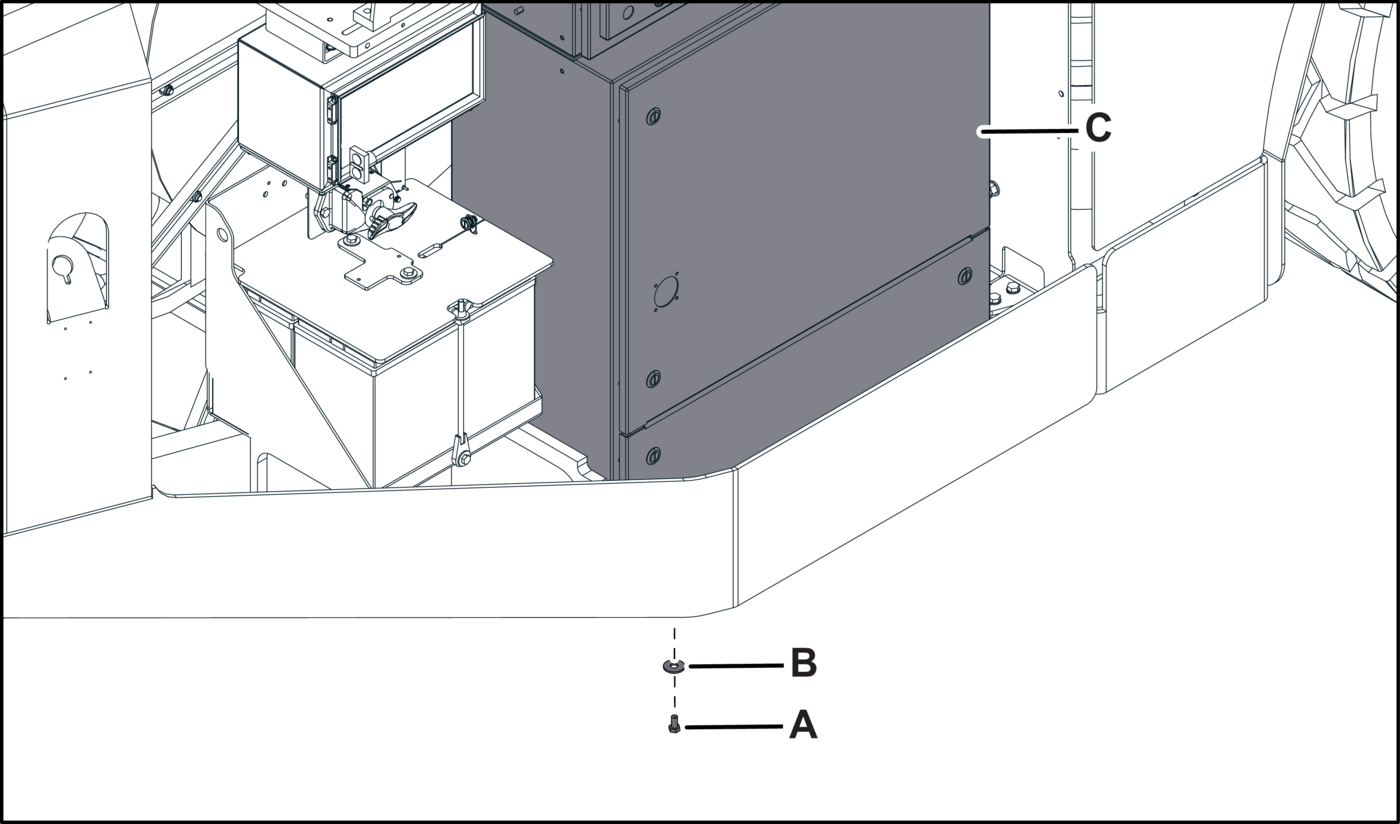 C
B
A