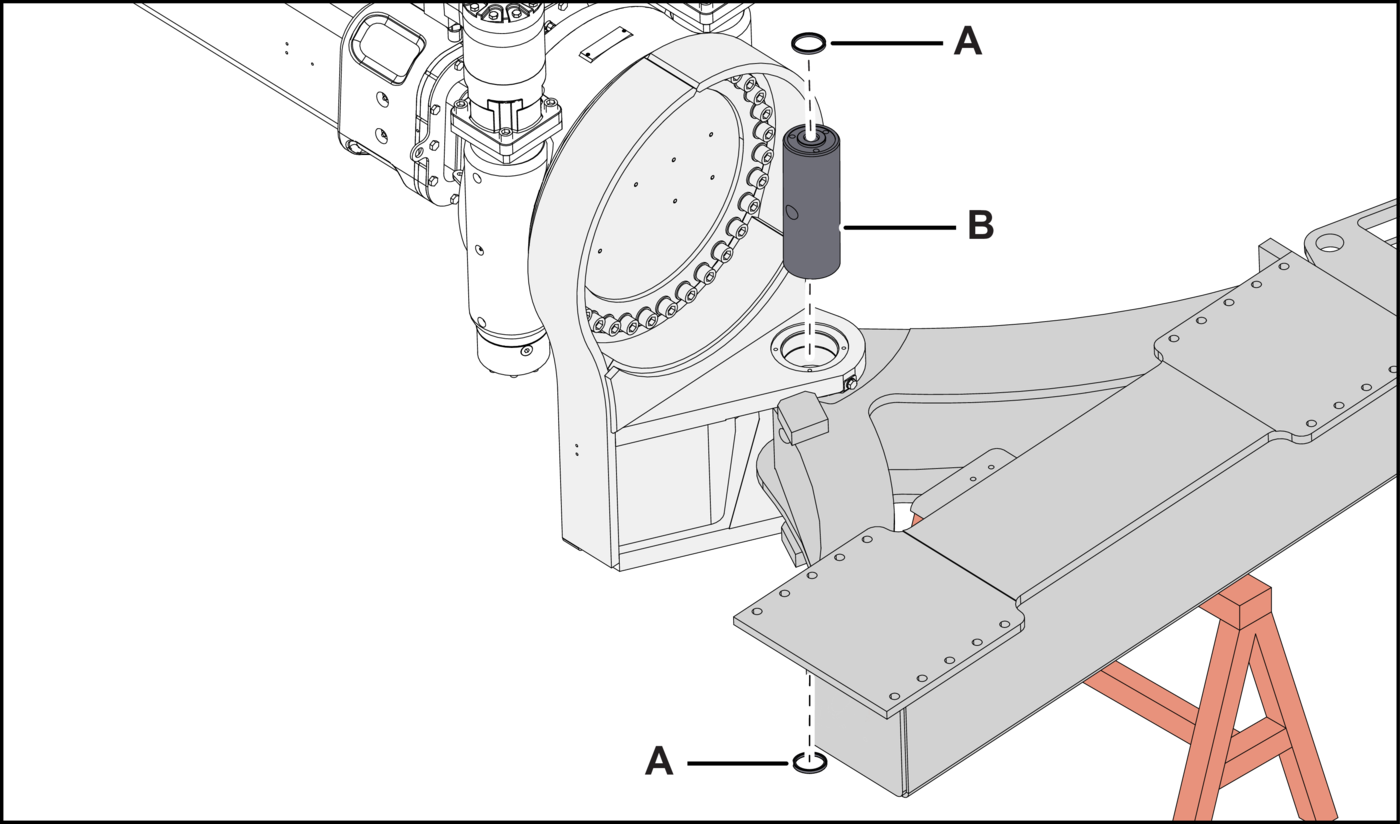 A
B
A