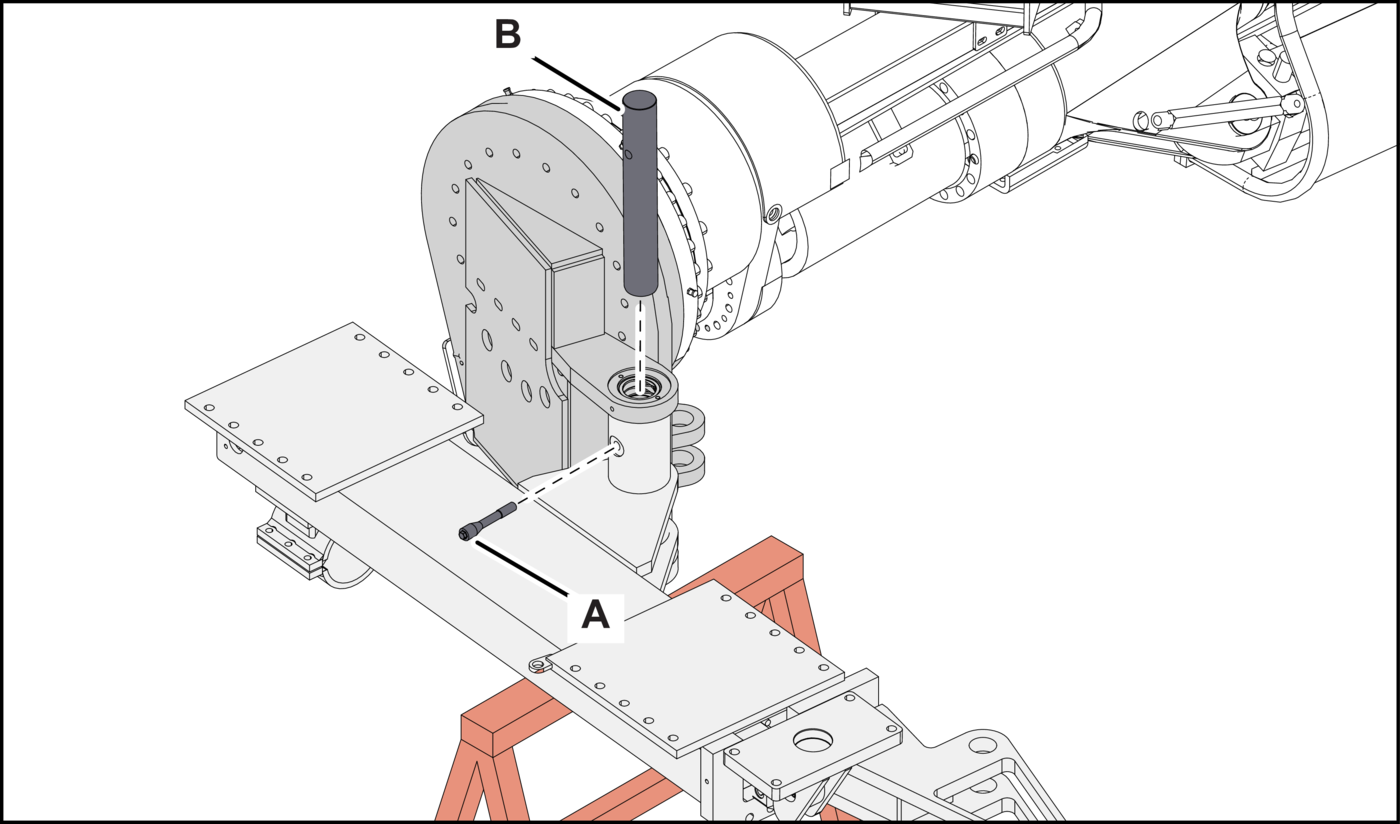 B

A