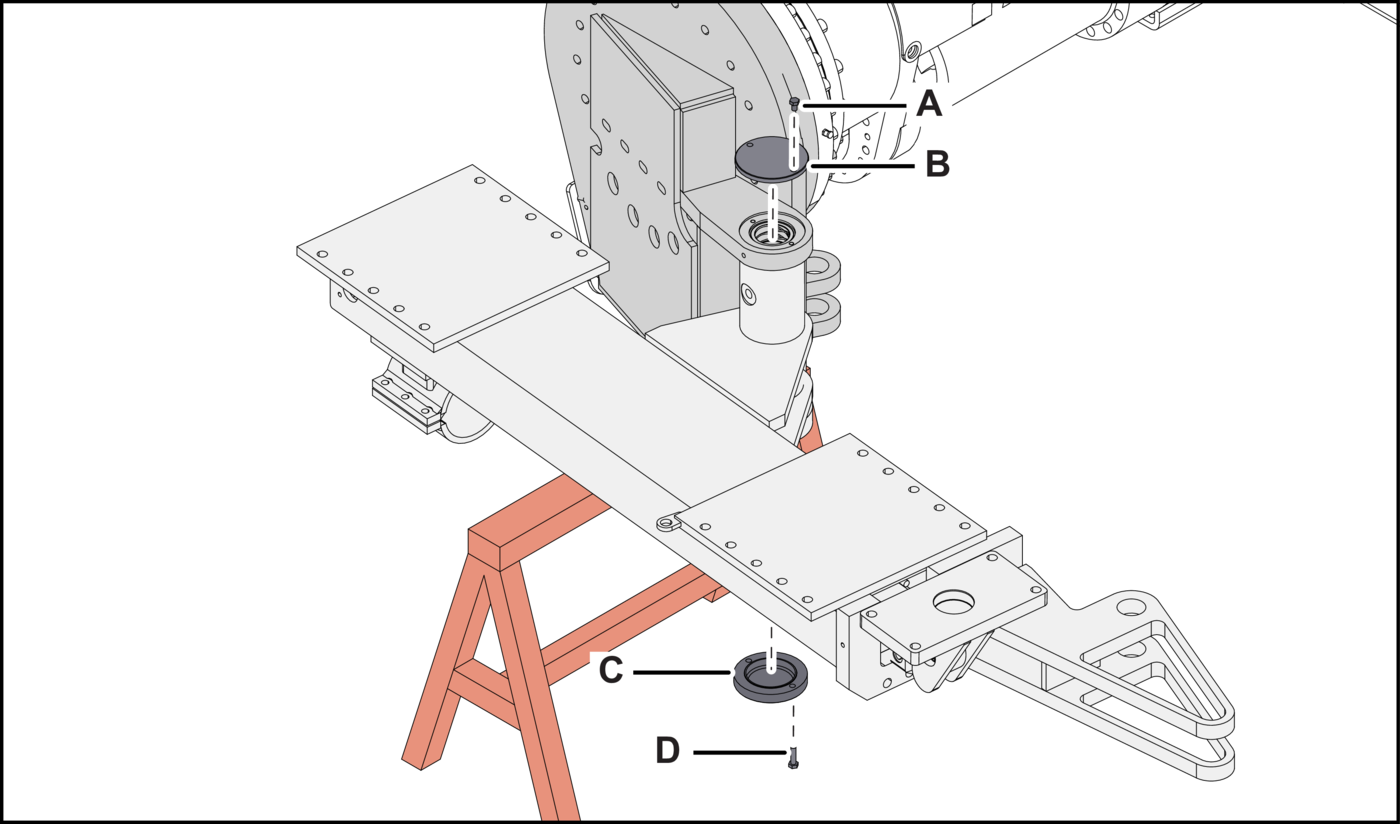 A
B
C
D