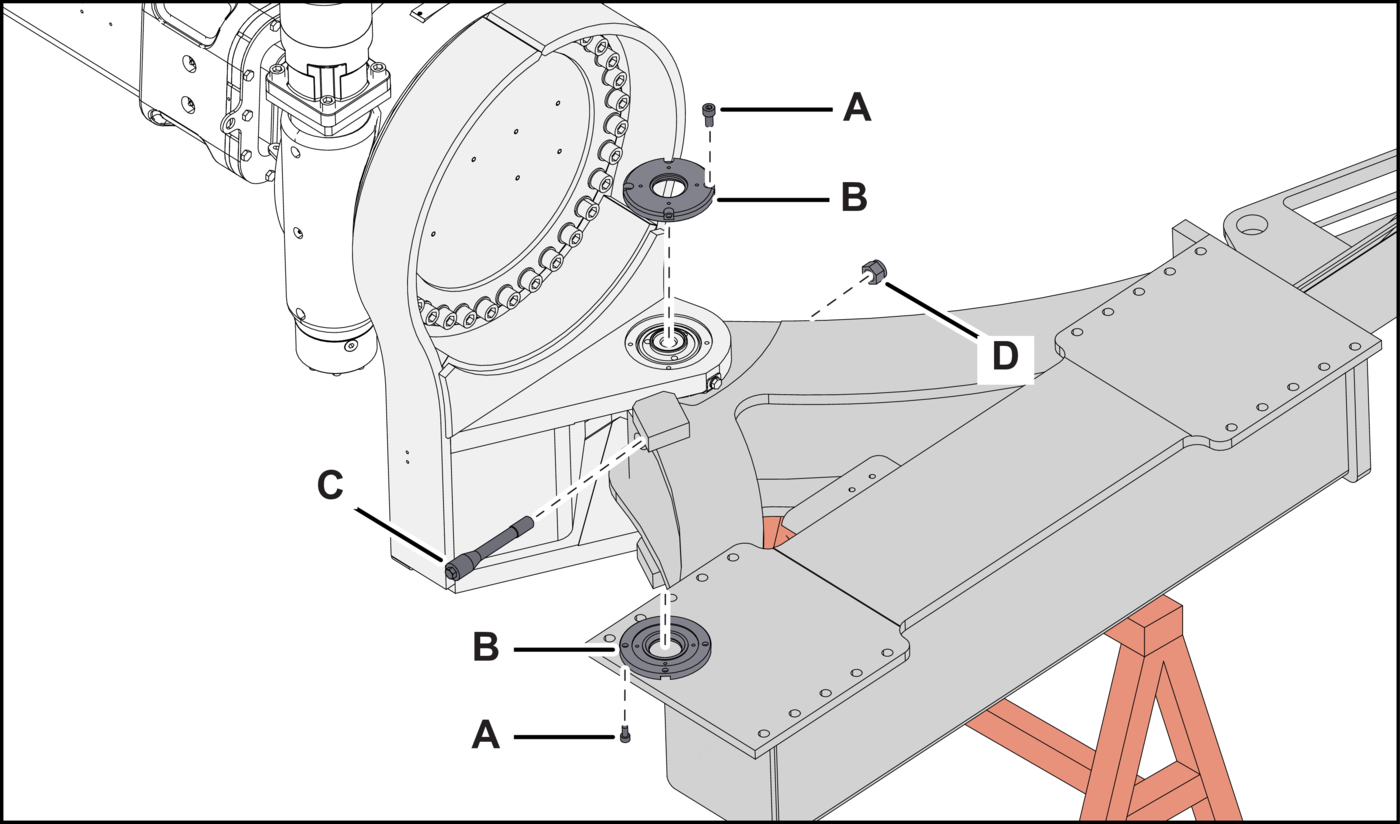 A
B
D
C
B
A