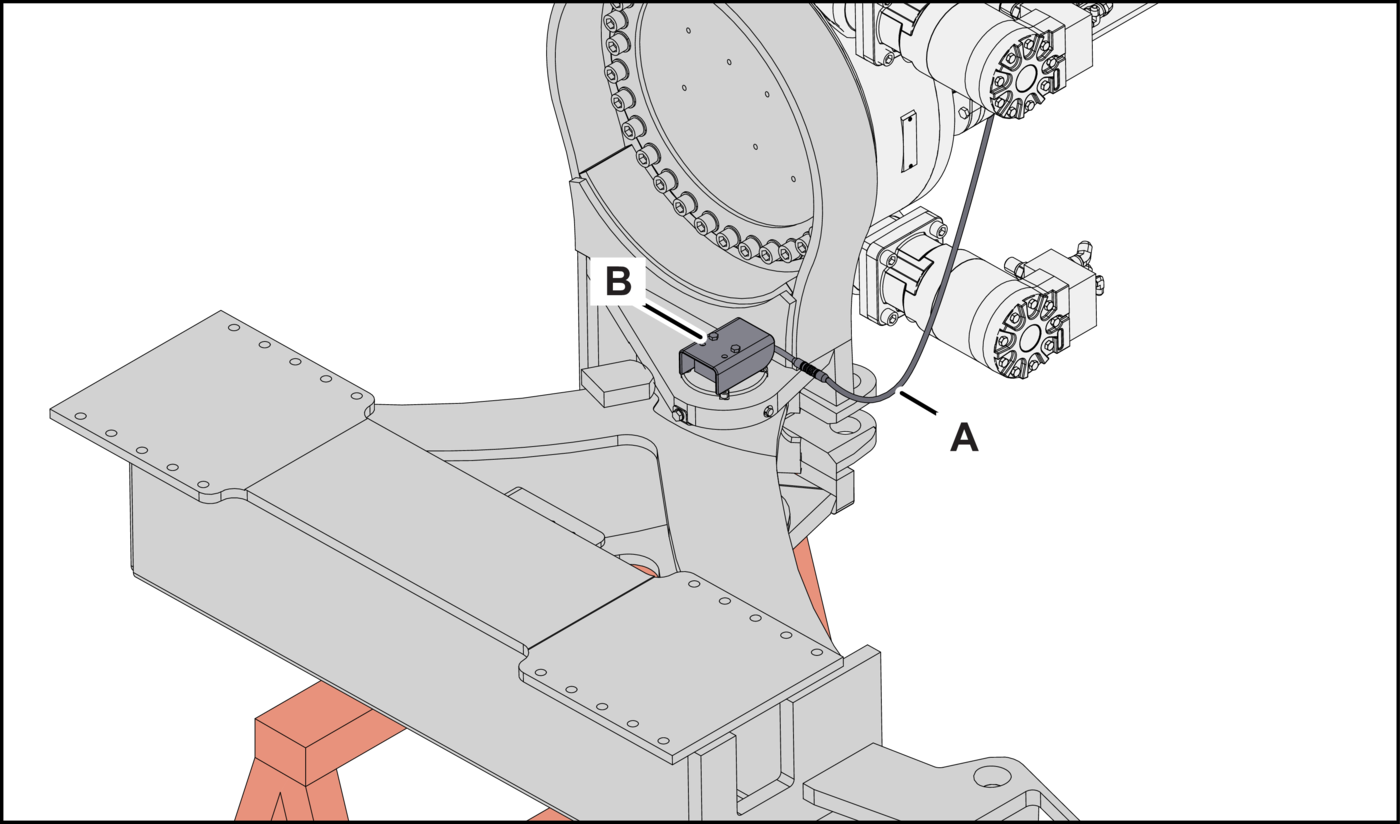 B
A