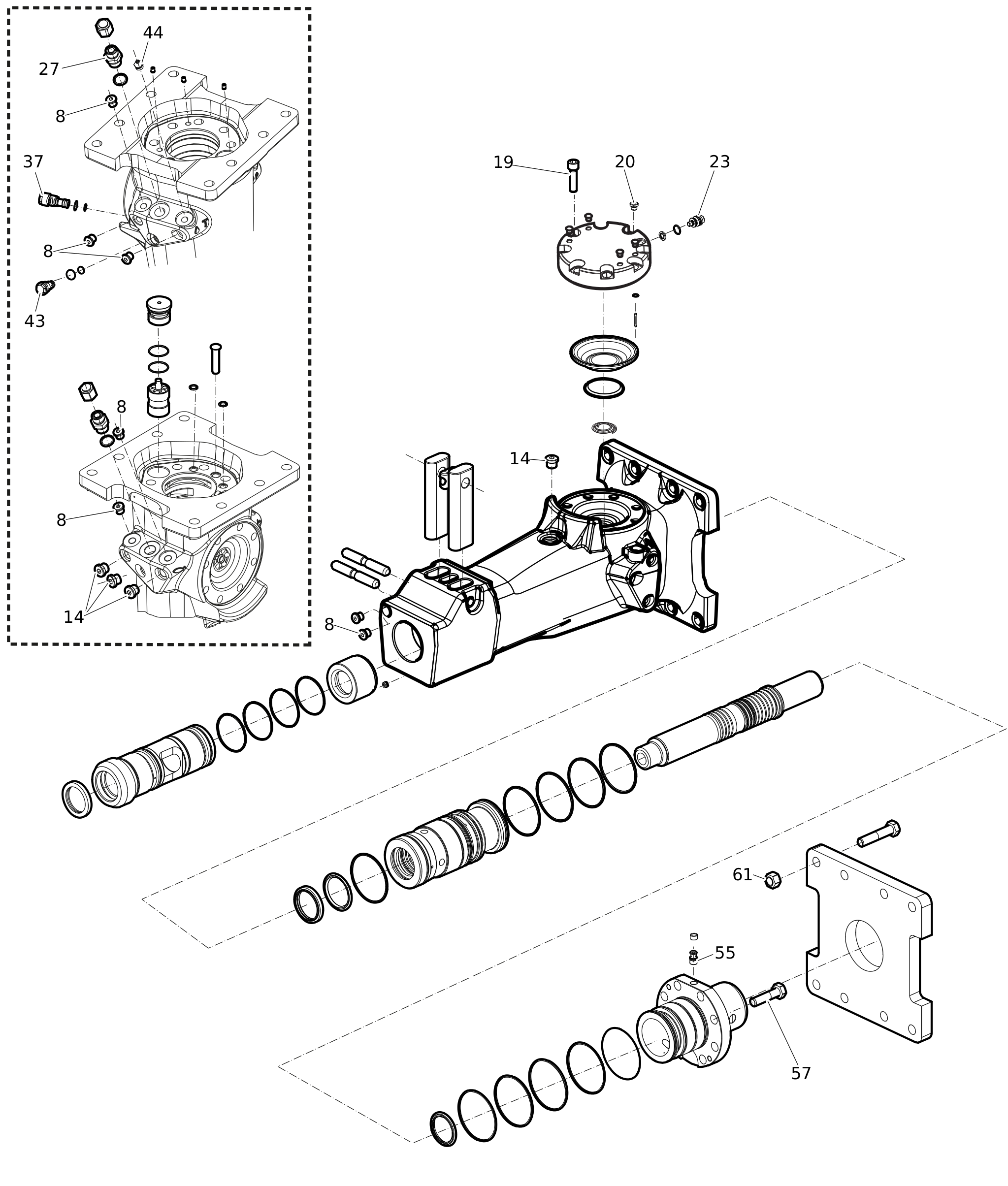 44
27
8
37
8
43
8
8
14
19
20
23
14
8
61
55
57