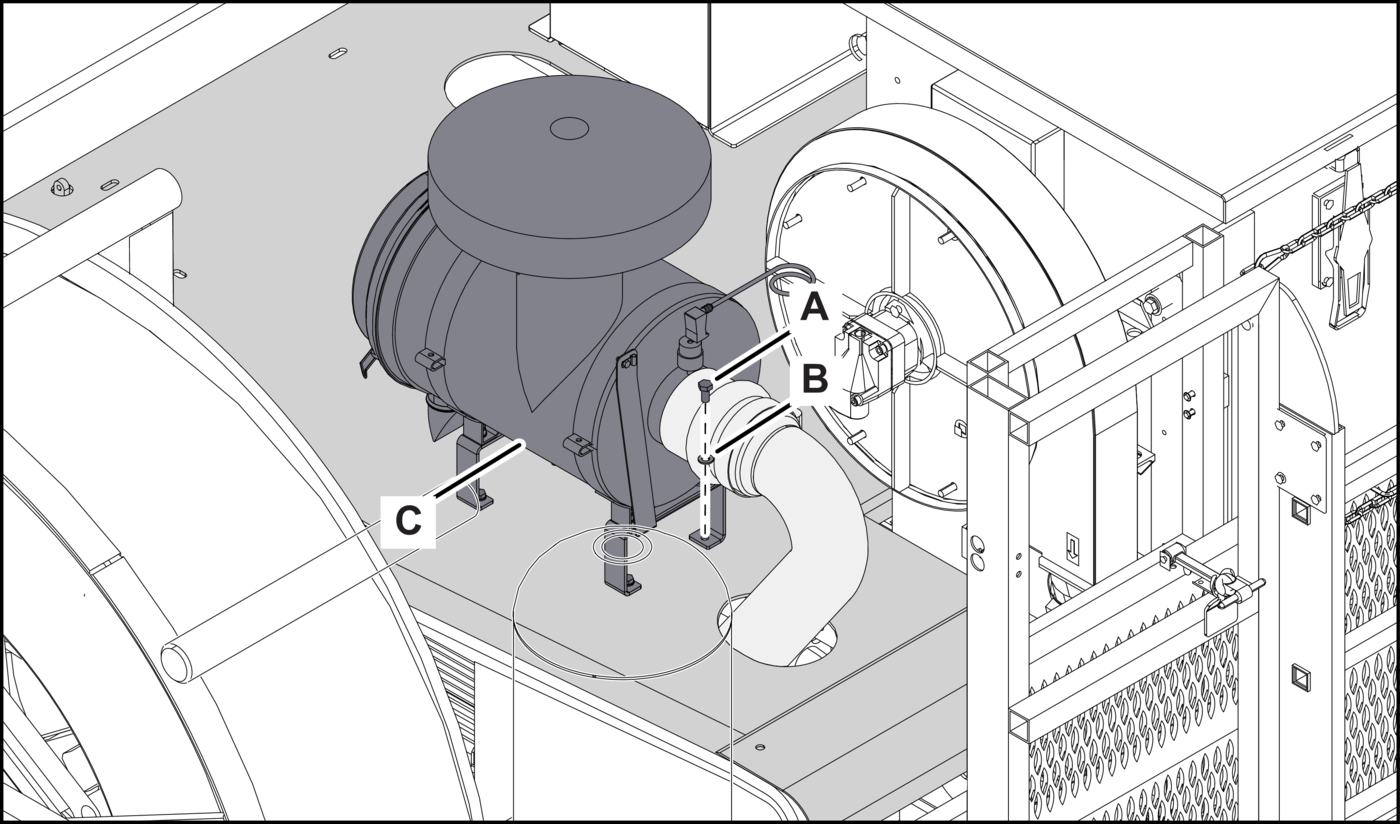 A
B
C