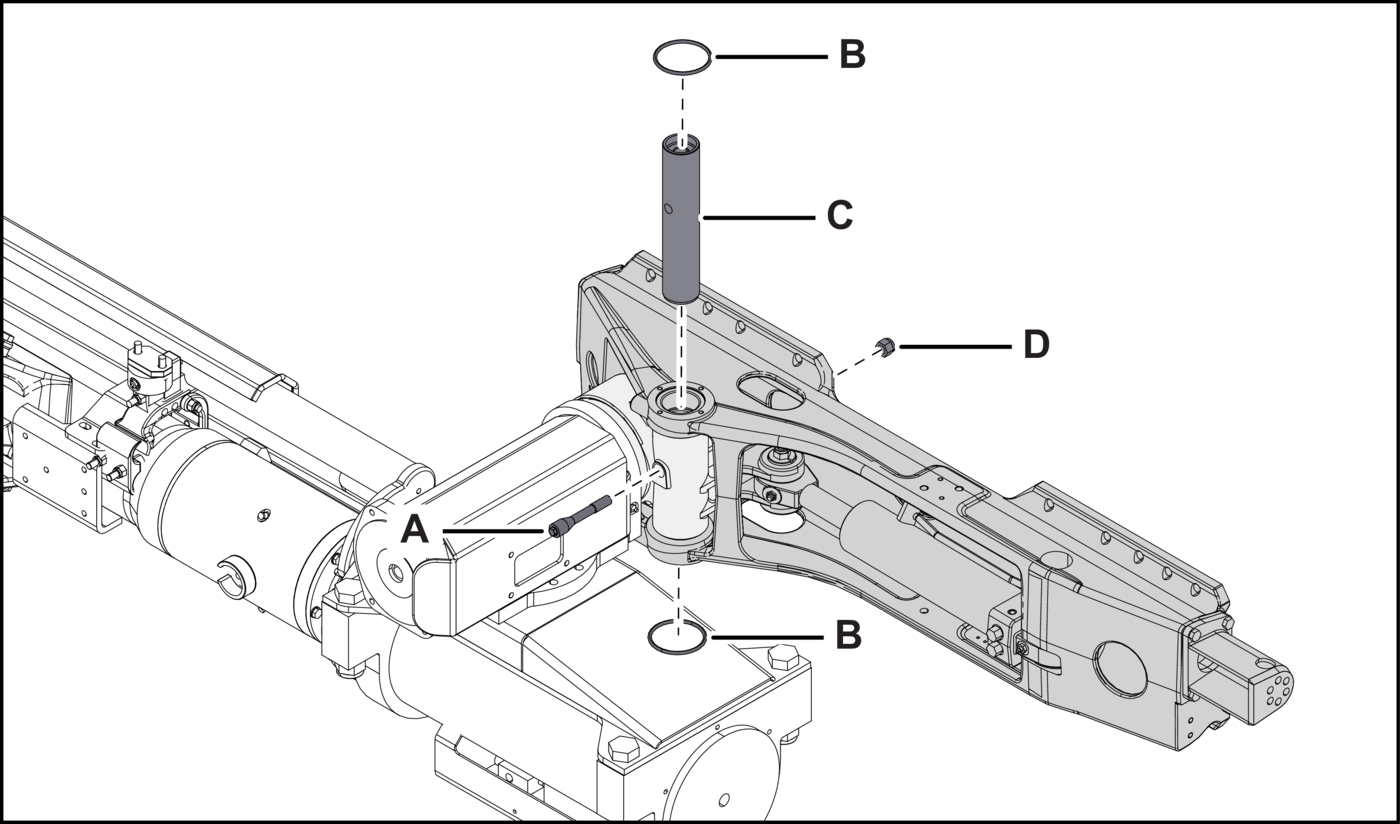 B
C
D
A
B