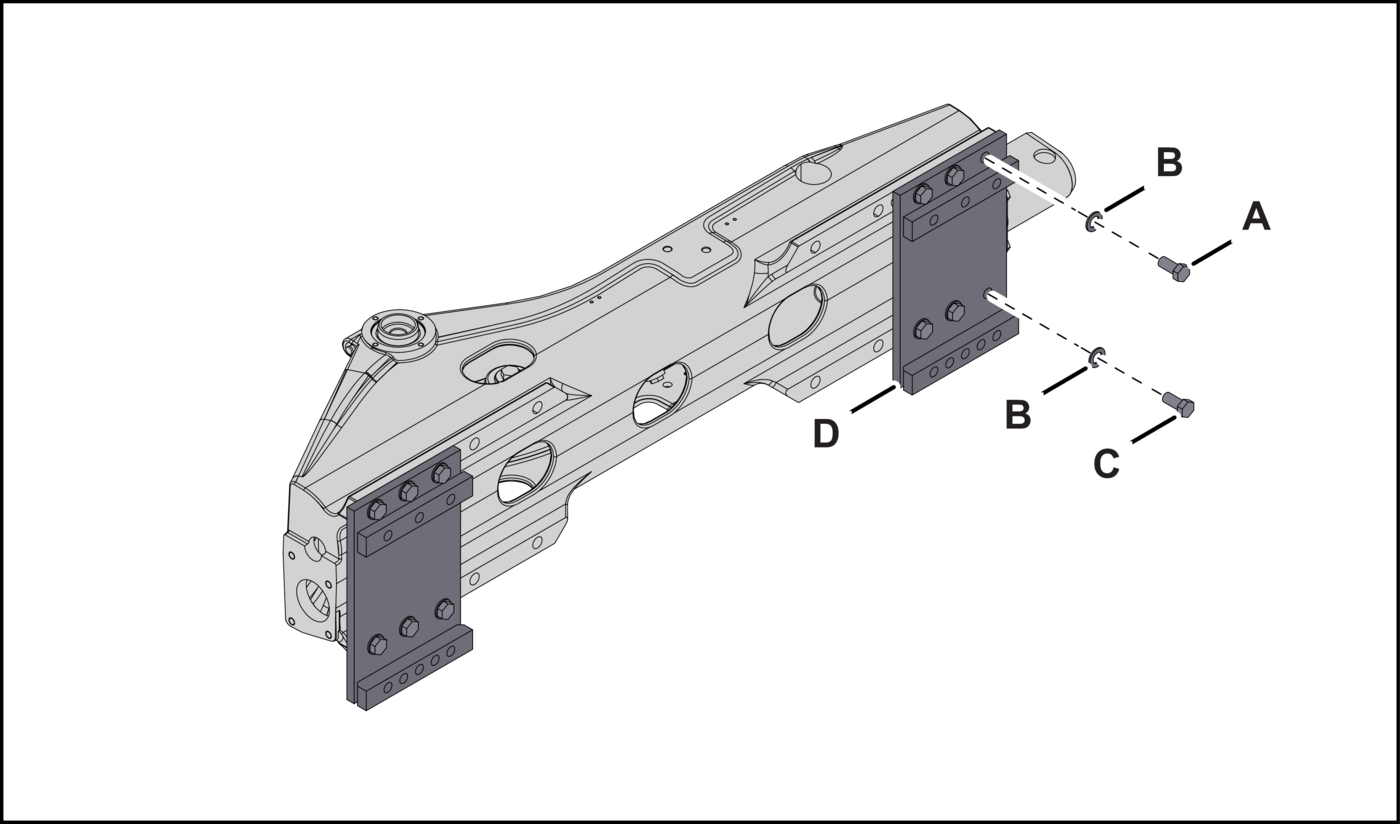 B
A
D
B
C