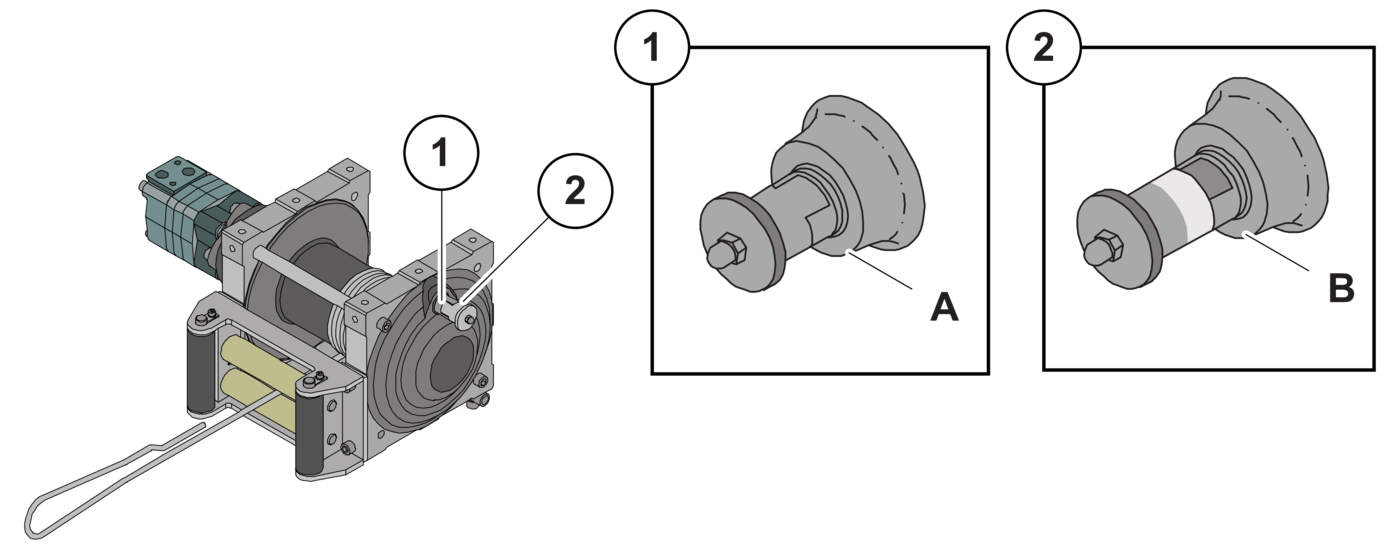 1
2
1
A
2
B