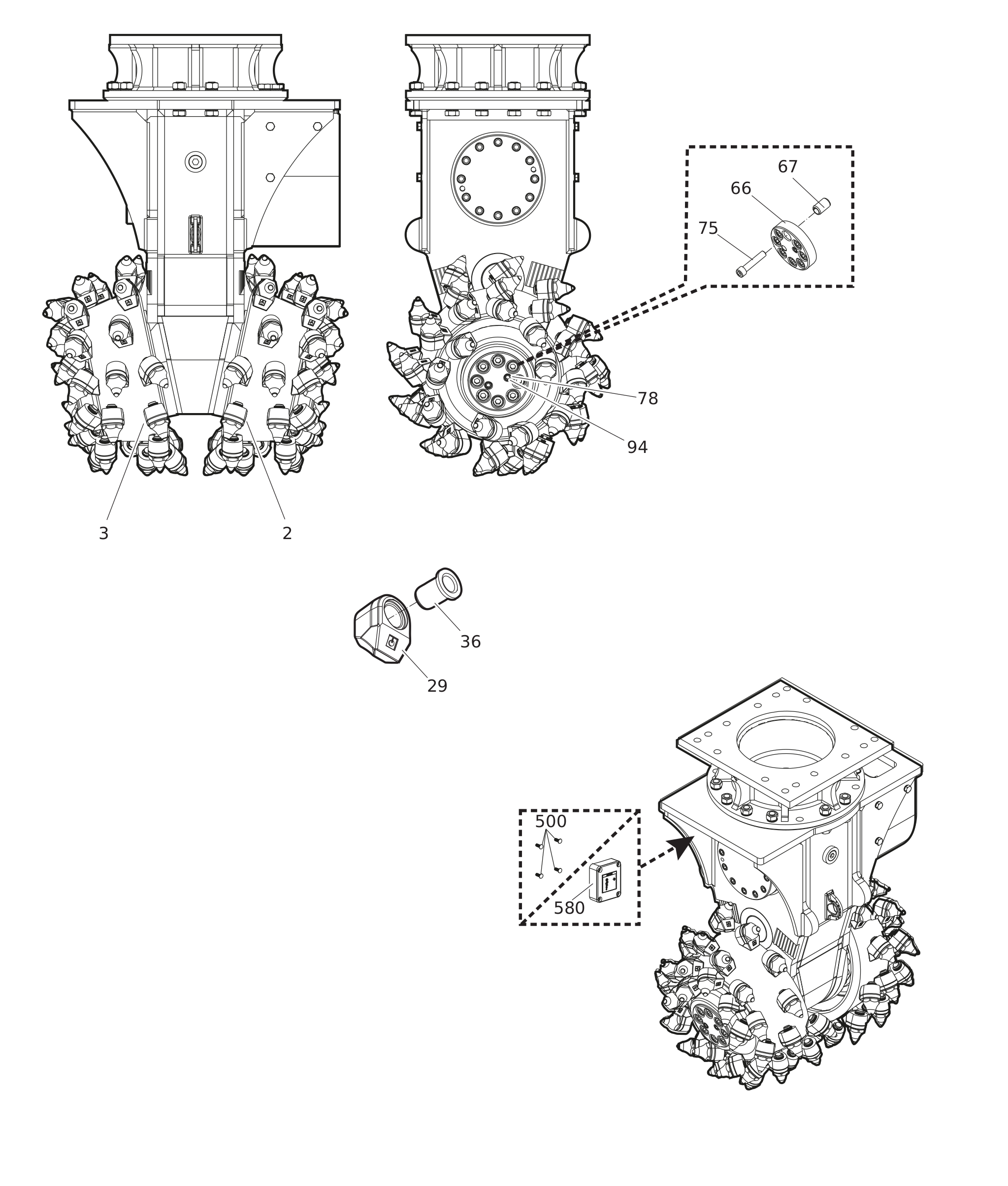 67
66
75
78
94
3
2
36
29
500
580