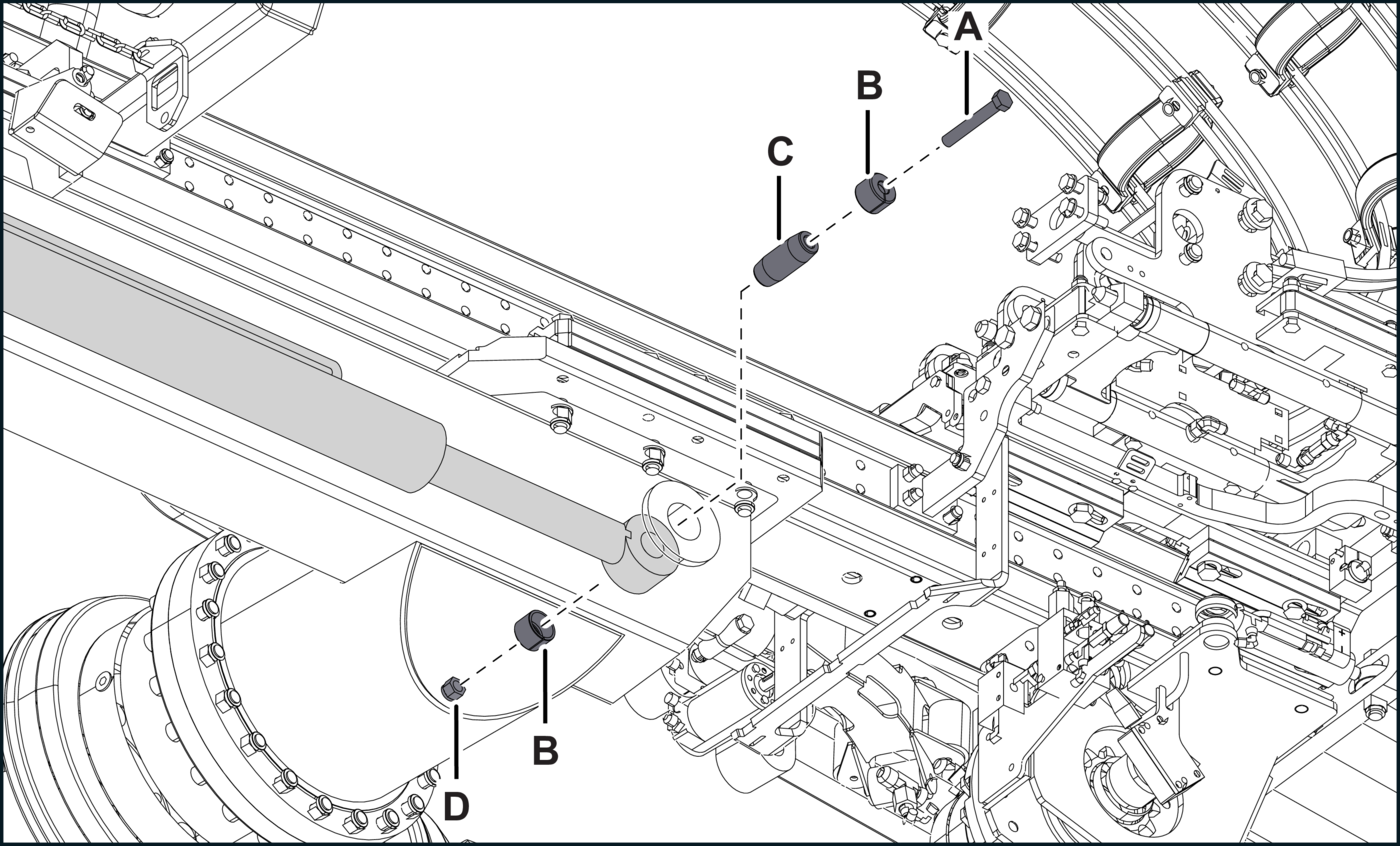 A
B
C
B
D