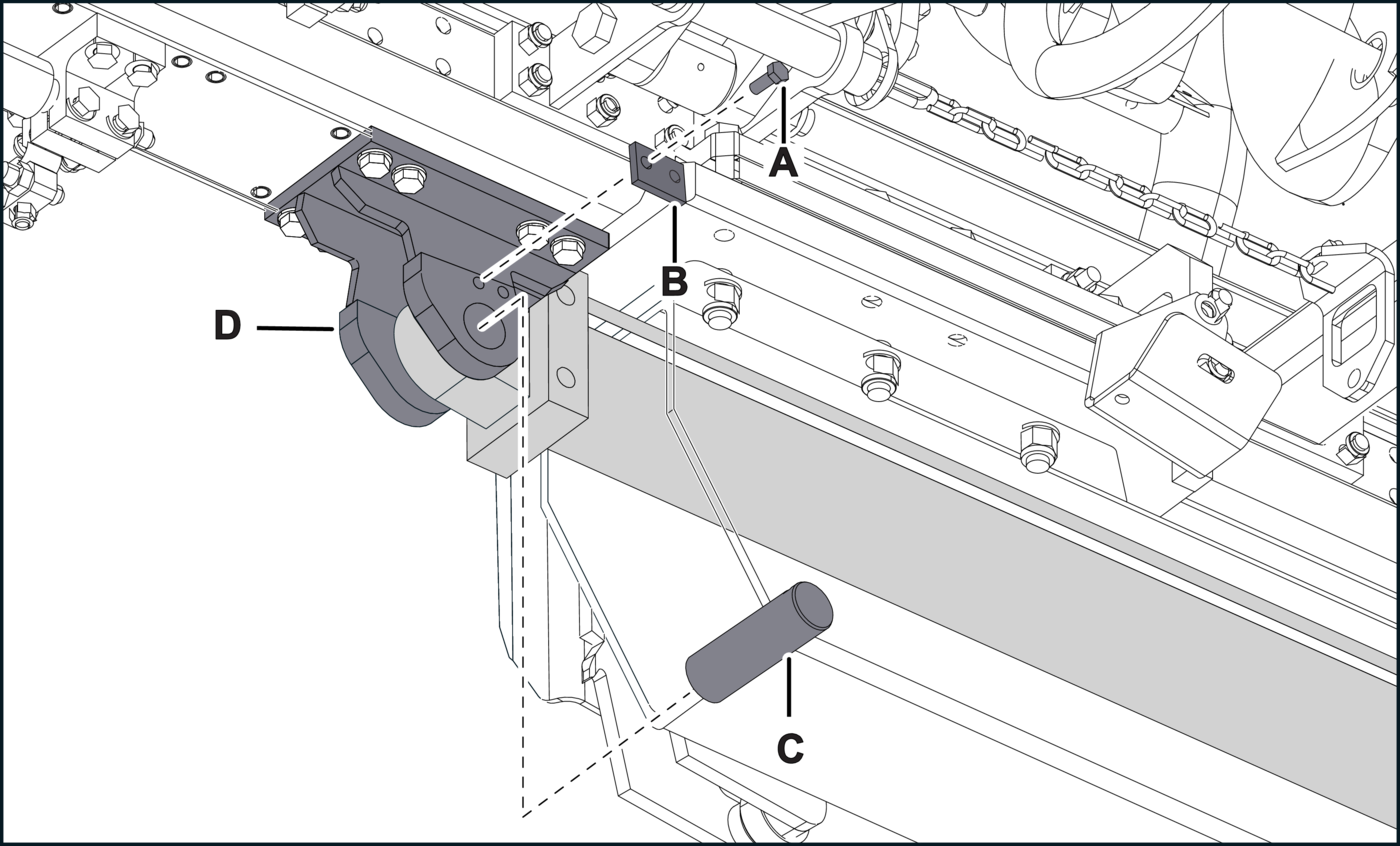 A
B
D
C