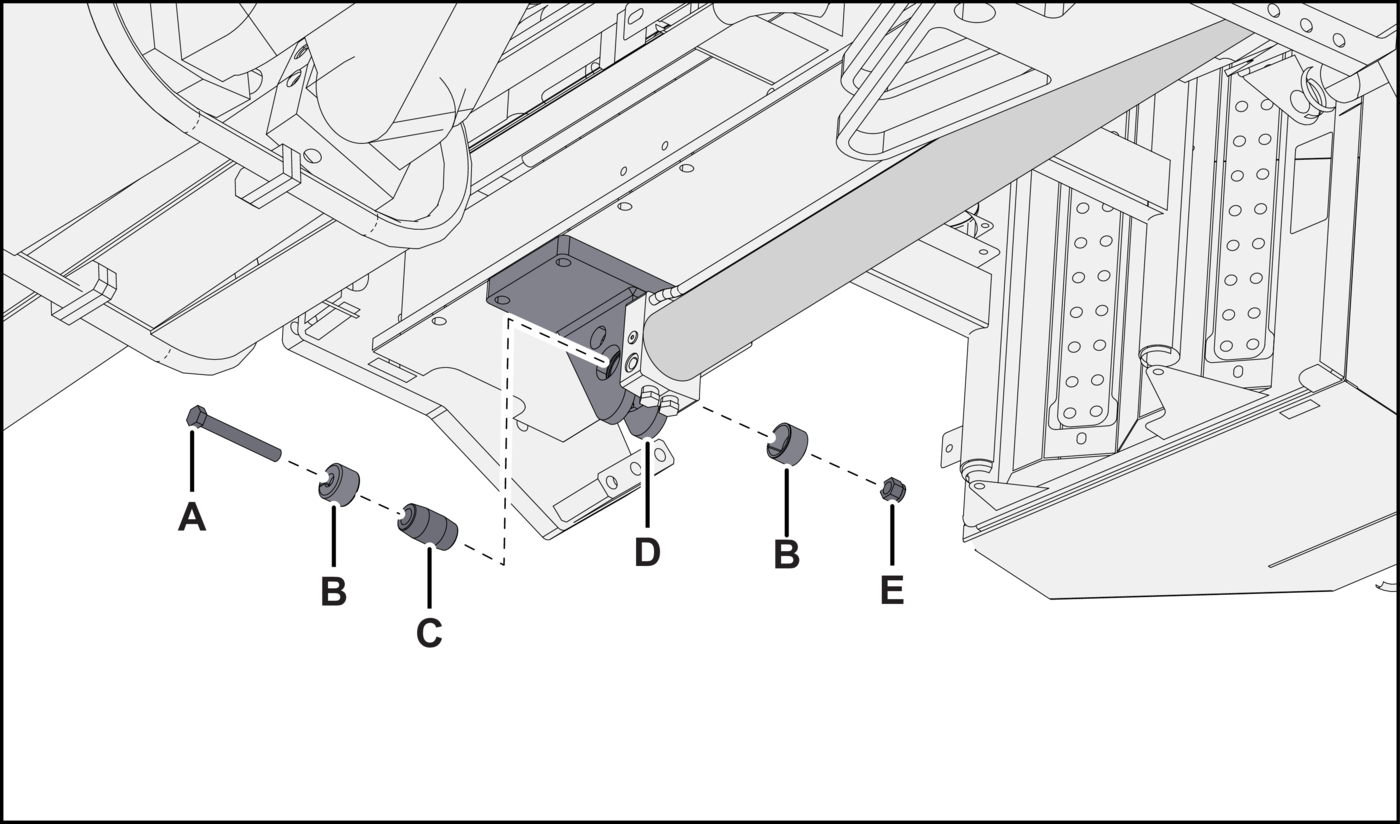 A
B
C
D
B
E