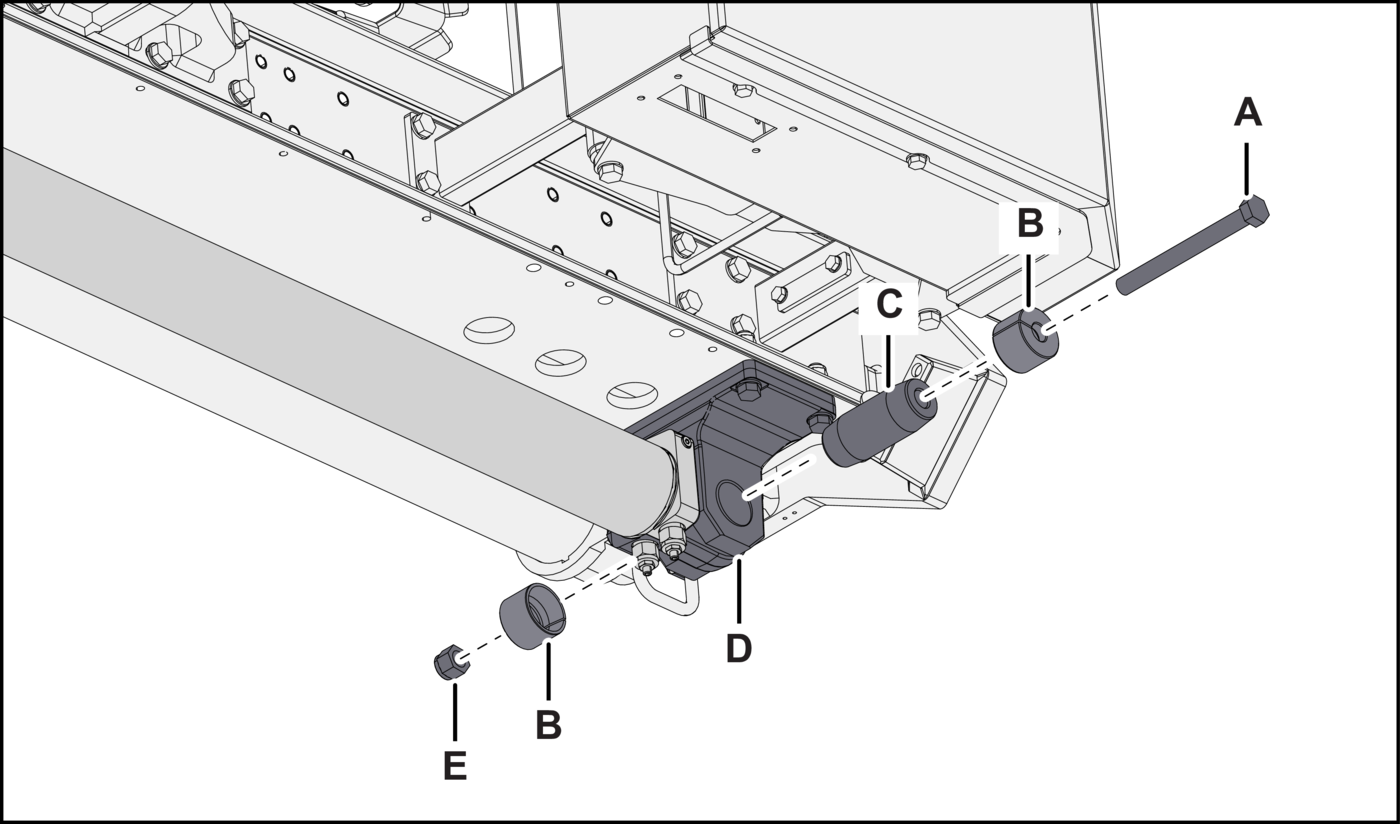 A
B
C
D
B
E