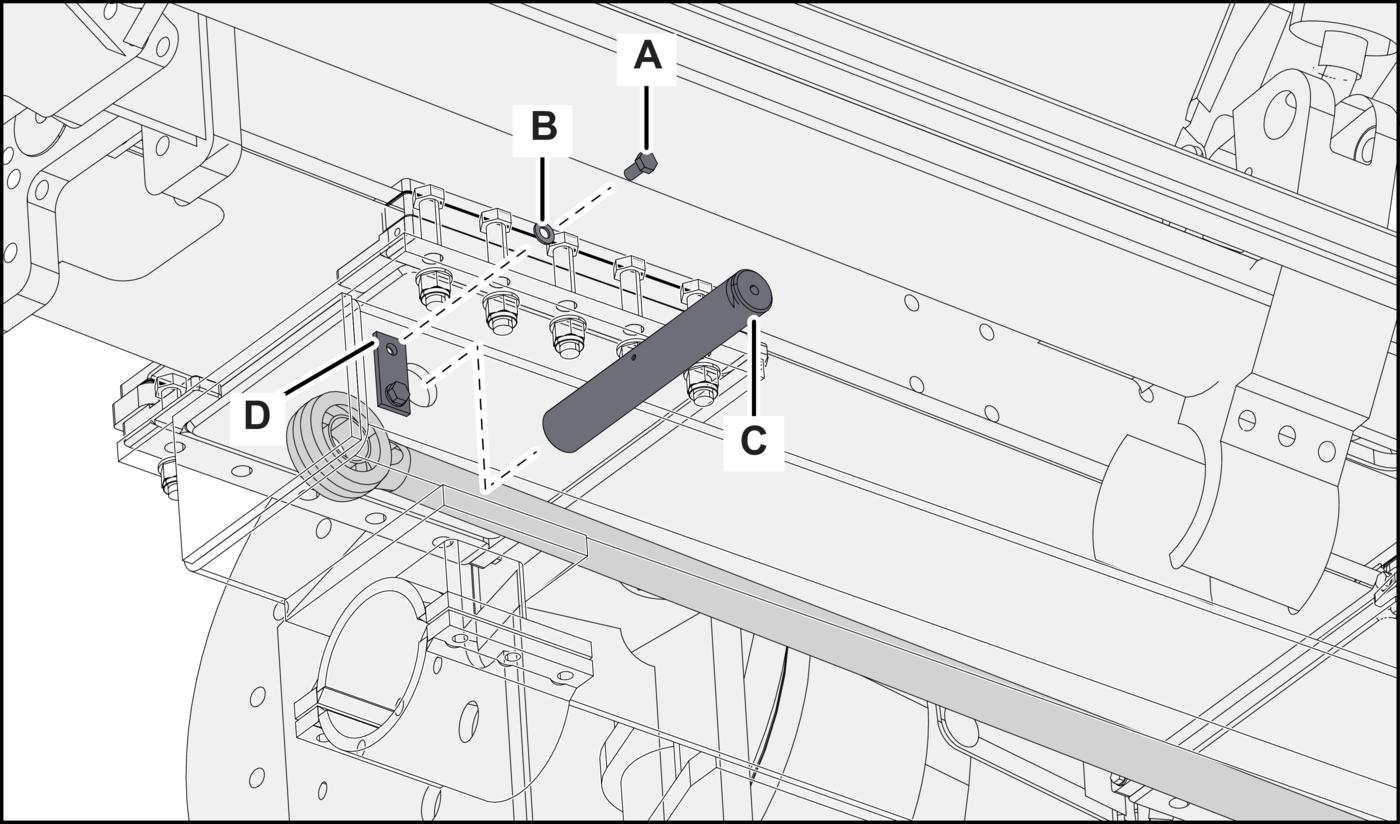 A
B
D
C