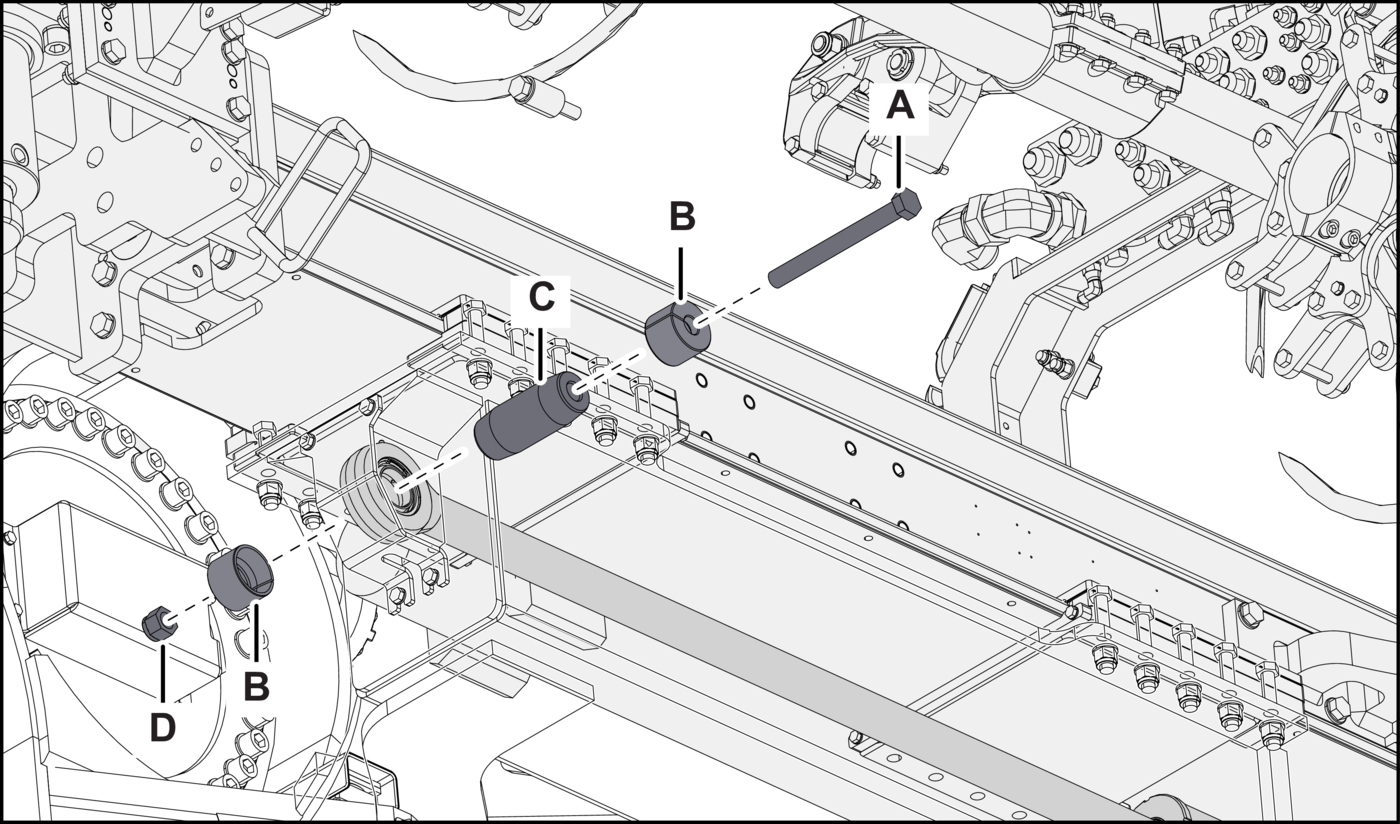 A
B
C
B
D