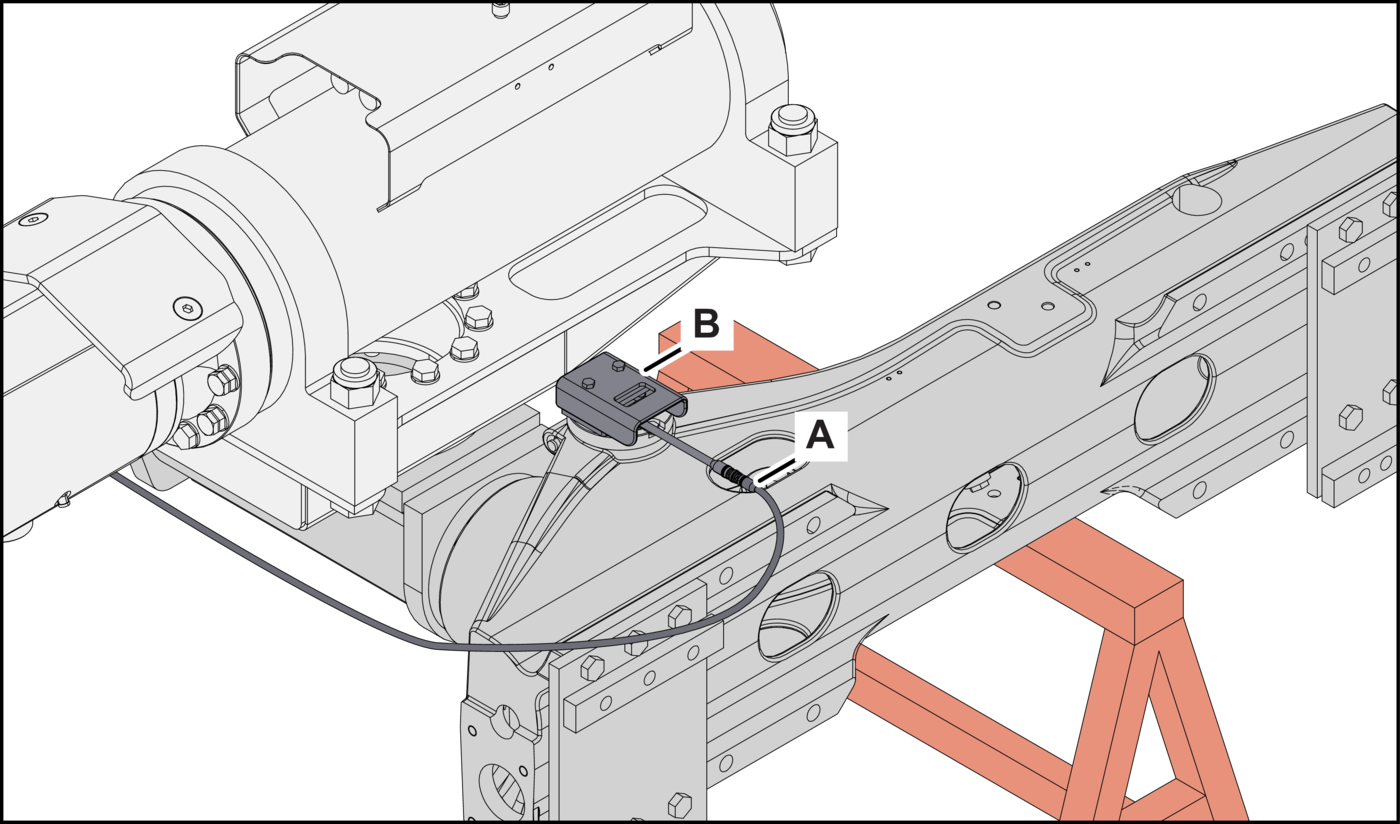 B
A