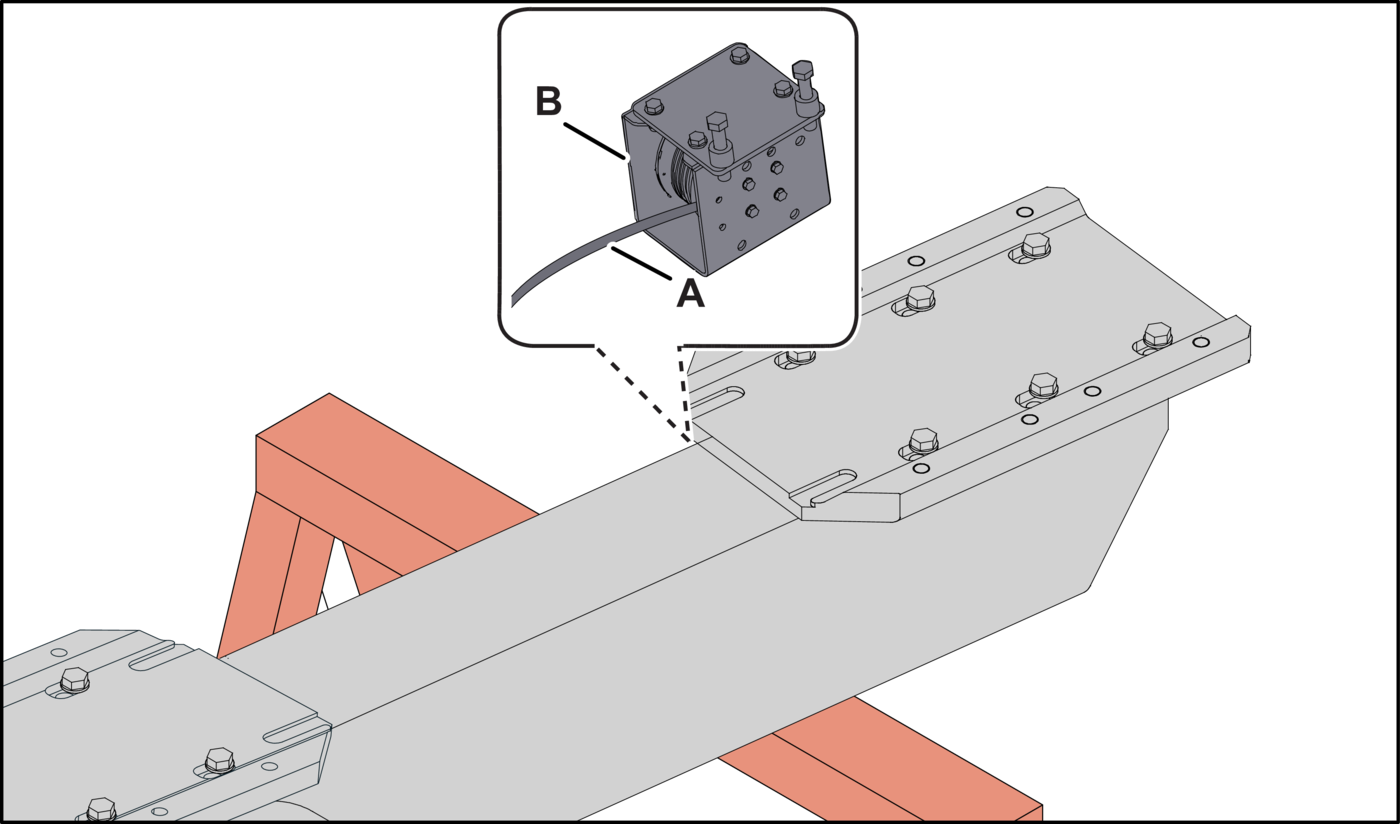 B
A