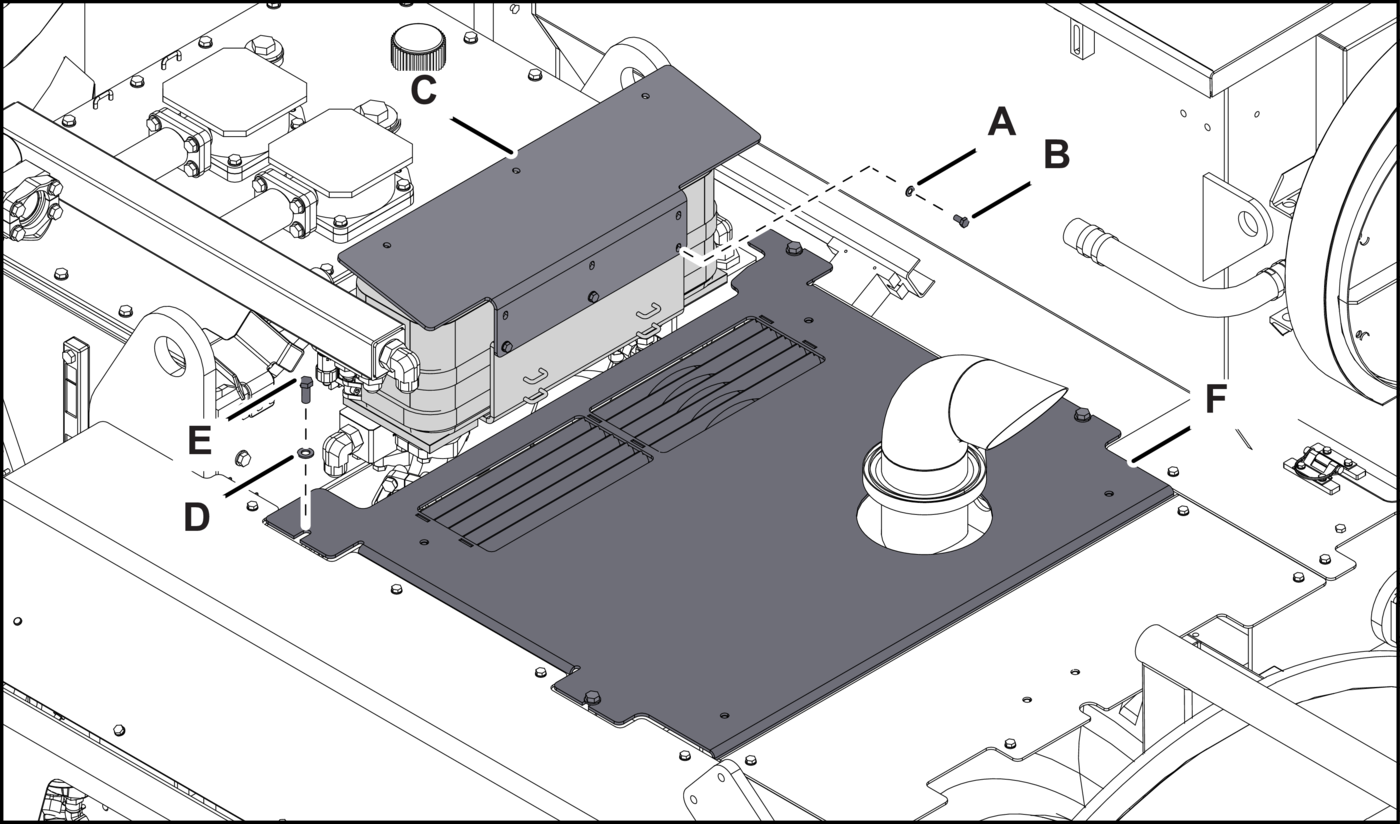 C
A
B
E
D
F